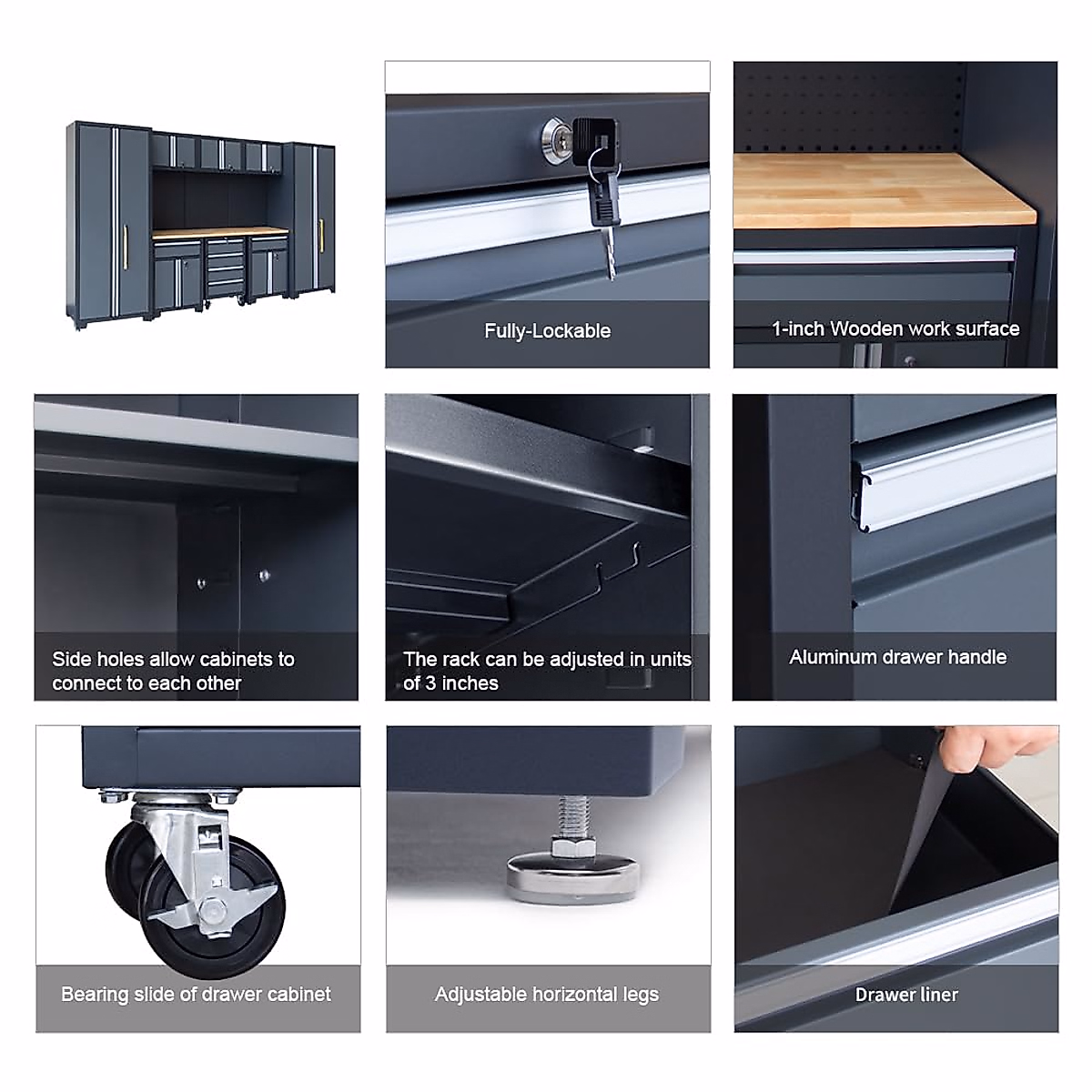 Fully-Lockable

1-inch Wooden work surface

Side holes allow cabinets to connect to each other

The rack can be adjusted in units of 3 inches

Aluminum drawer handle

Bearing slide of drawer cabinet

Adjustable horizontal legs

Drawer liner