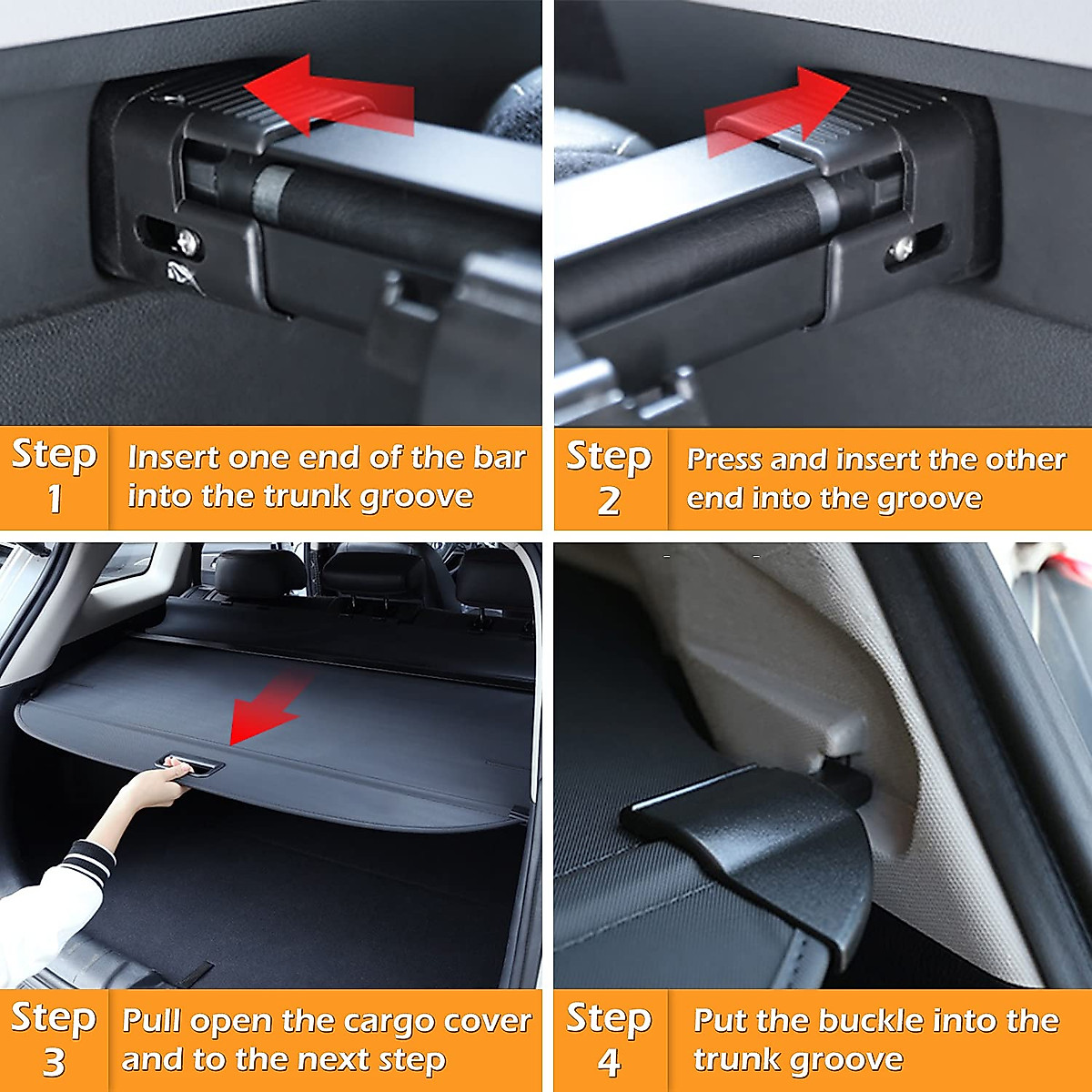 Step 1

Insert one end of the bar into the trunk groove

Step 2

Press and insert the other end into the groove

Step 3

Pull open the cargo cover and to the next step

Step 4

Put the buckle into the trunk groove