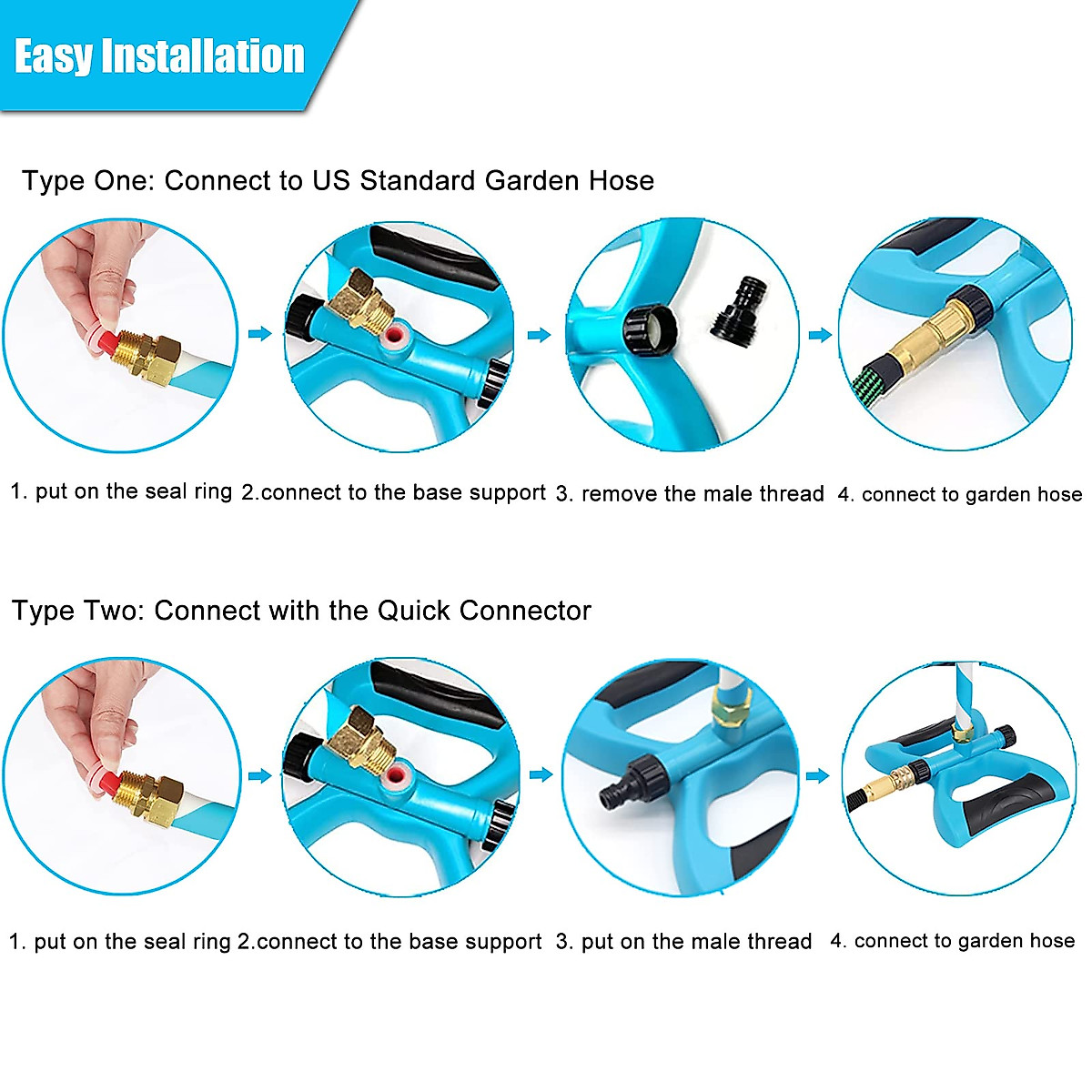 Easy Installation

Type One: Connect to US Standard Garden Hose

1. put on the seal ring 2.connect to the base support 3. remove the male thread 4. connect to garden hose

Type Two: Connect with the Quick Connector

1. put on the seal ring 2.connect to the base support 3. put on the male thread 4. connect to garden hose