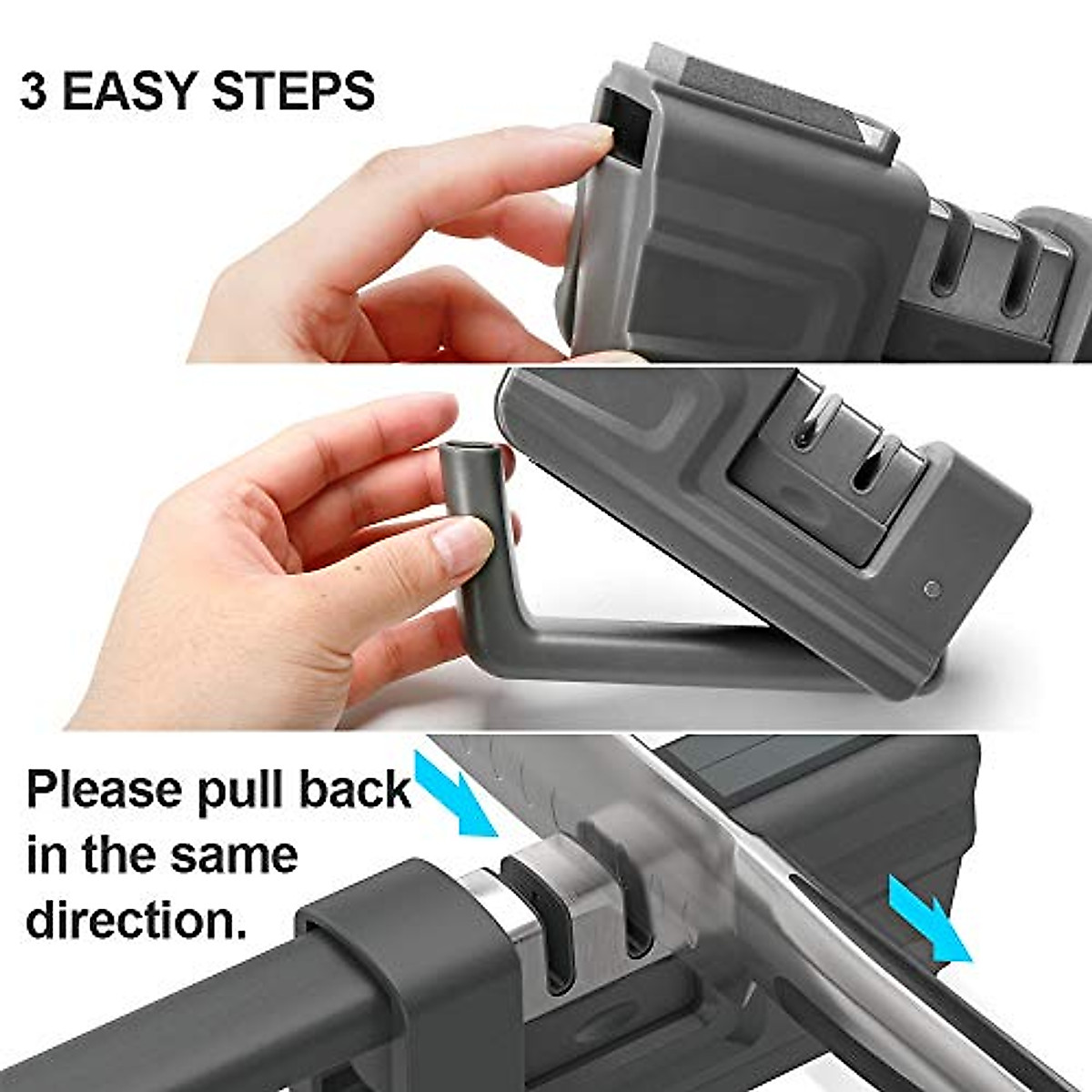 3 EASY STEPS

Please pull back in the same direction.