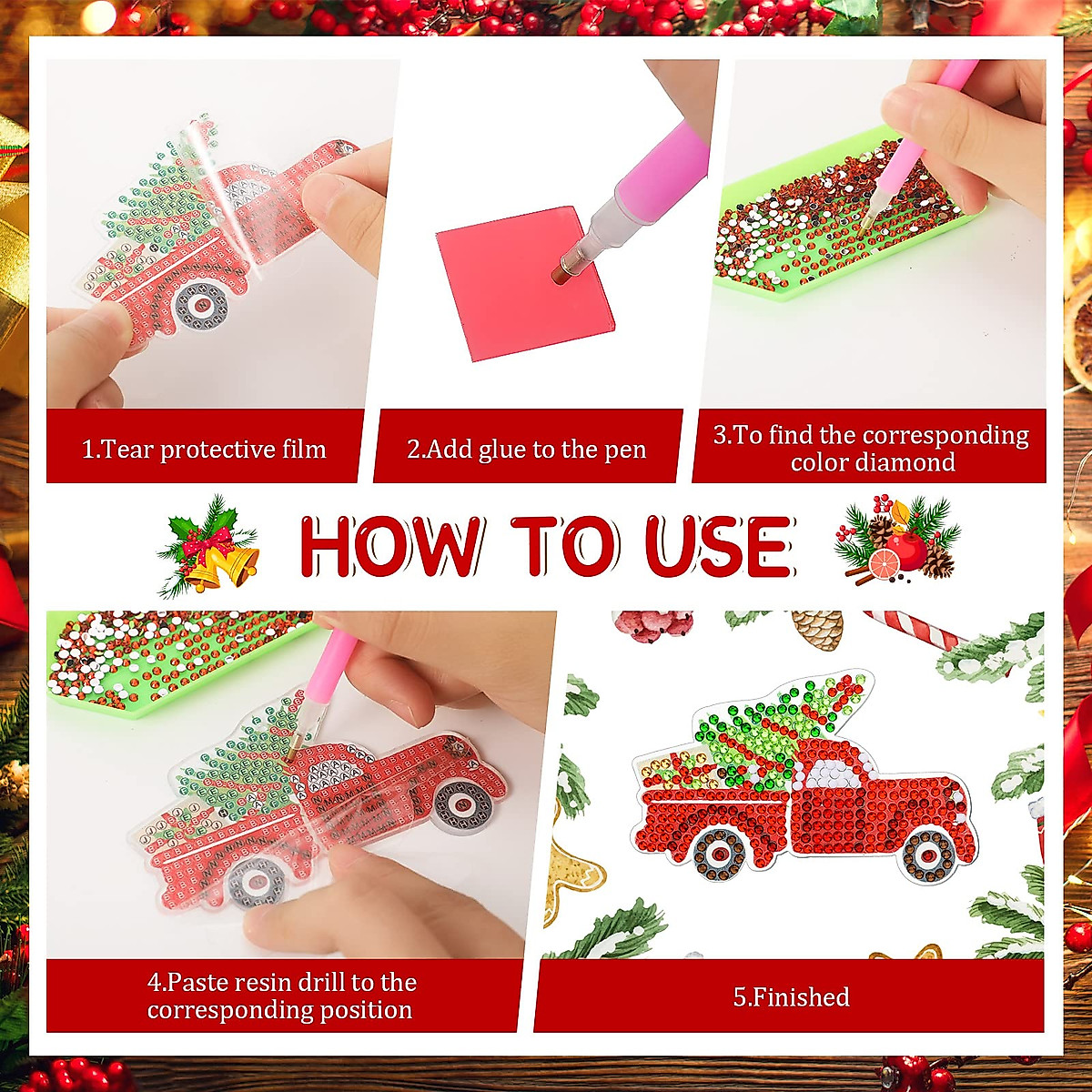 1.Tear protective film

2.Add glue to the pen

3.To find the corresponding color diamond

HOW TO USE

4.Paste resin drill to the corresponding position

5.Finished