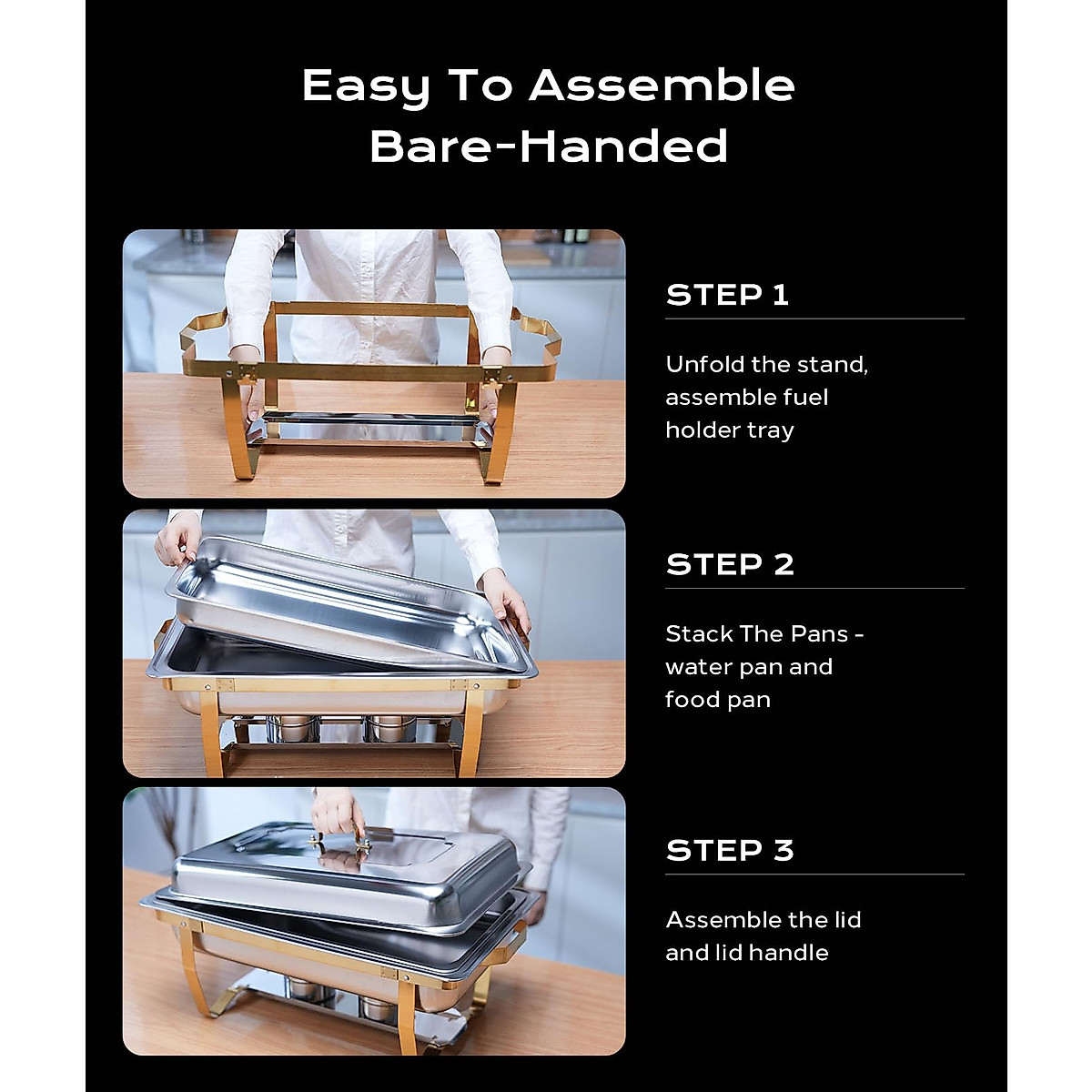 Easy To Assemble Bare-Handed

STEP 1

Unfold the stand, assemble fuel holder tray

STEP 2

Stack The Pans - water pan and food pan

STEP 3

Assemble the lid and lid handle