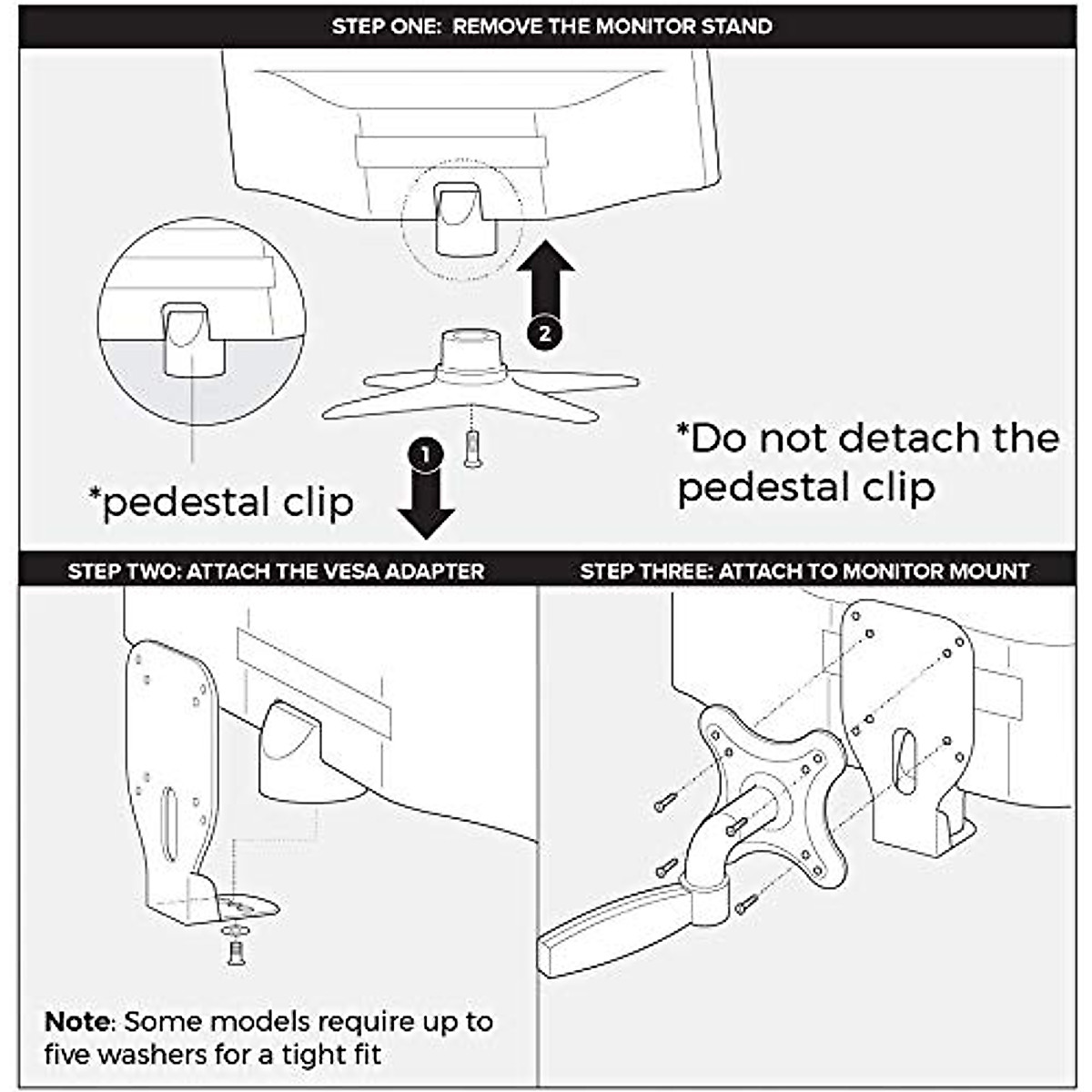 STEP ONE: REMOVE THE MONITOR STAND

2

1

*pedestal clip

*Do not detach the pedestal clip

STEP TWO: ATTACH THE VESA ADAPTER

Note: Some models require up to five washers for a tight fit

STEP THREE: ATTACH TO MONITOR MOUNT