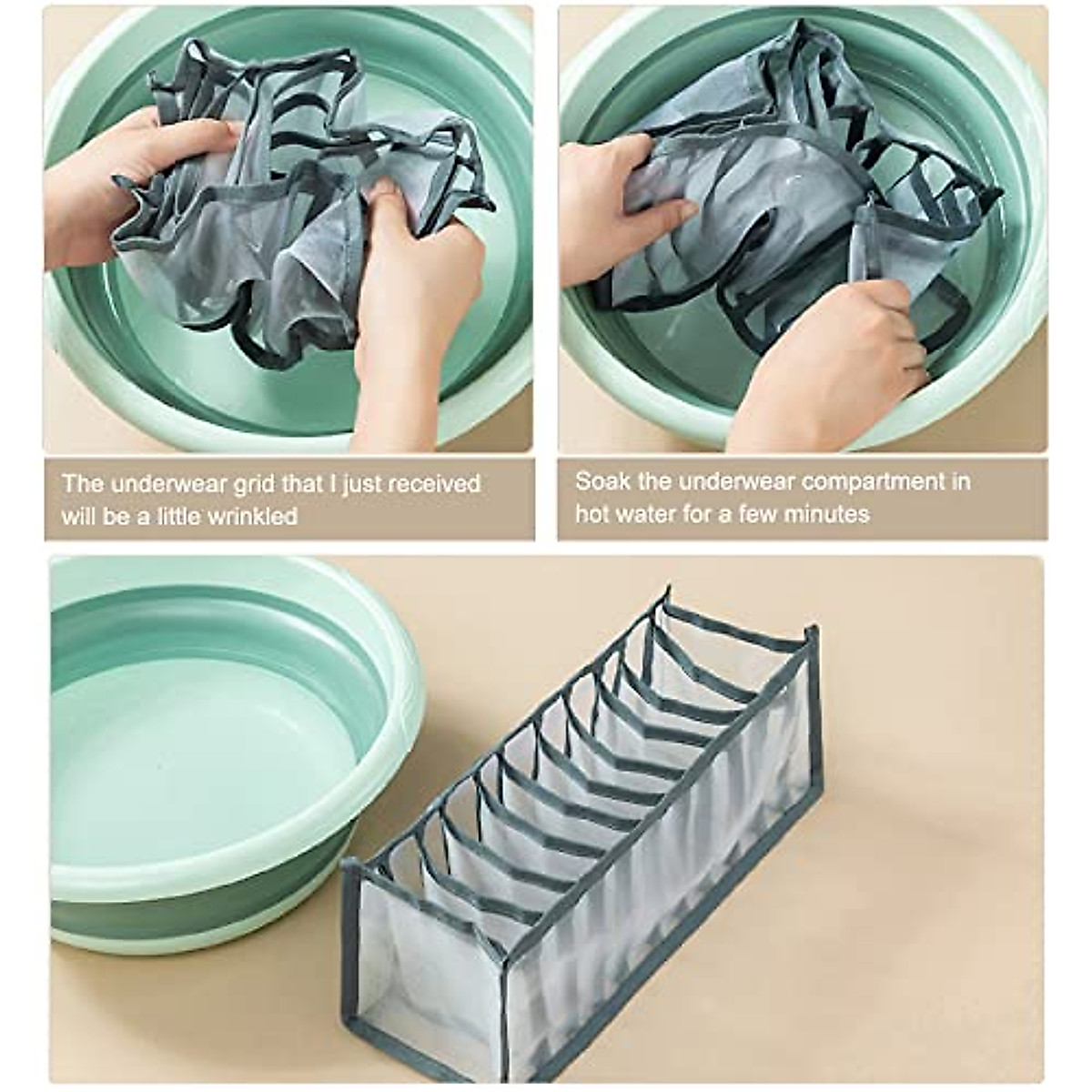 The underwear grid that I just received will be a little wrinkled

Soak the underwear compartment in hot water for a few minutes