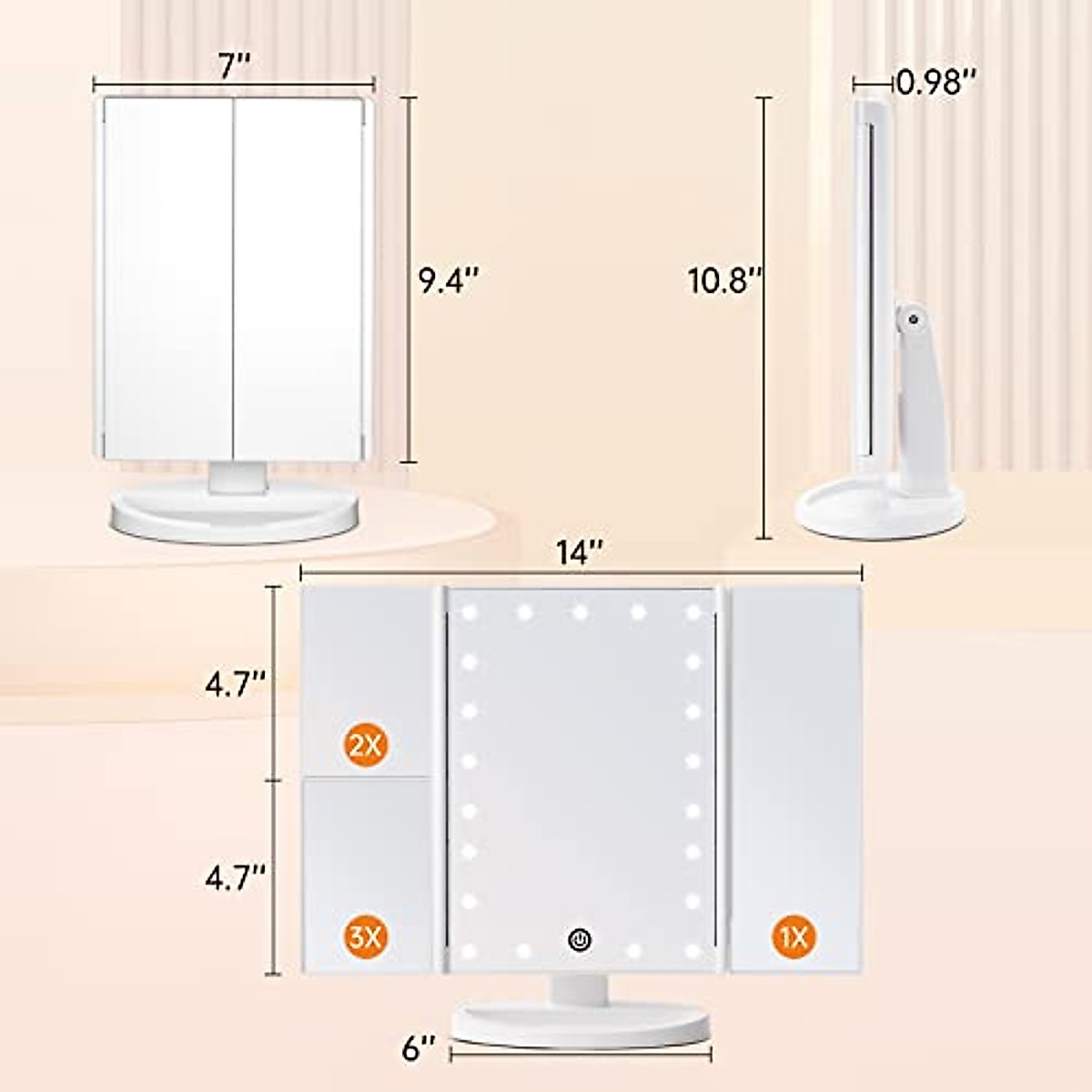 7''

9.4''

0.98''

10.8''

14''

4.7''

2X

4.7''

3X

1X

6''