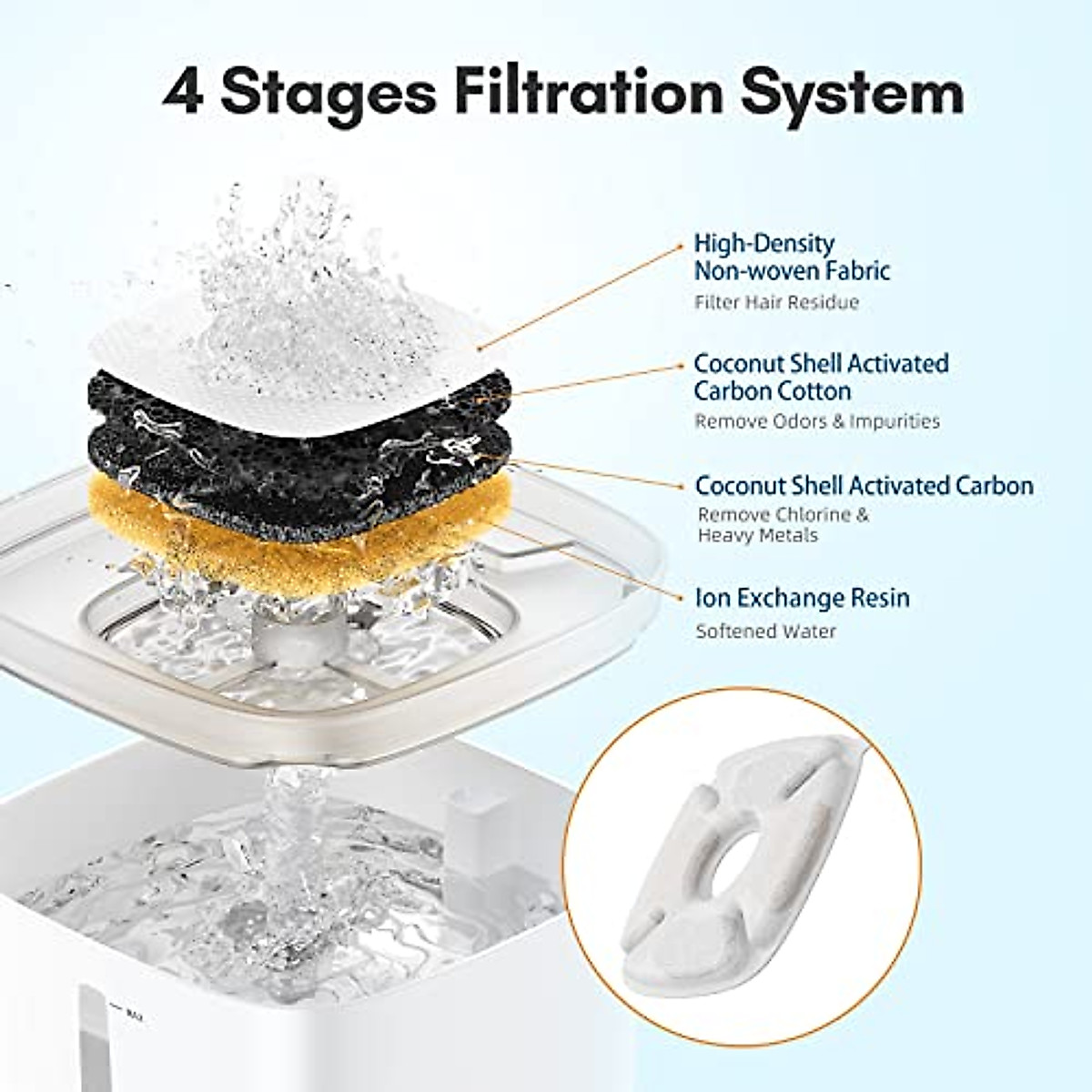 4 Stages Filtration System

High-Density Non-woven Fabric
Filter Hair Residue

Coconut Shell Activated Carbon Cotton
Remove Odors & Impurities

Coconut Shell Activated Carbon
Remove Chlorine & Heavy Metals

Ion Exchange Resin
Softened Water

MAX