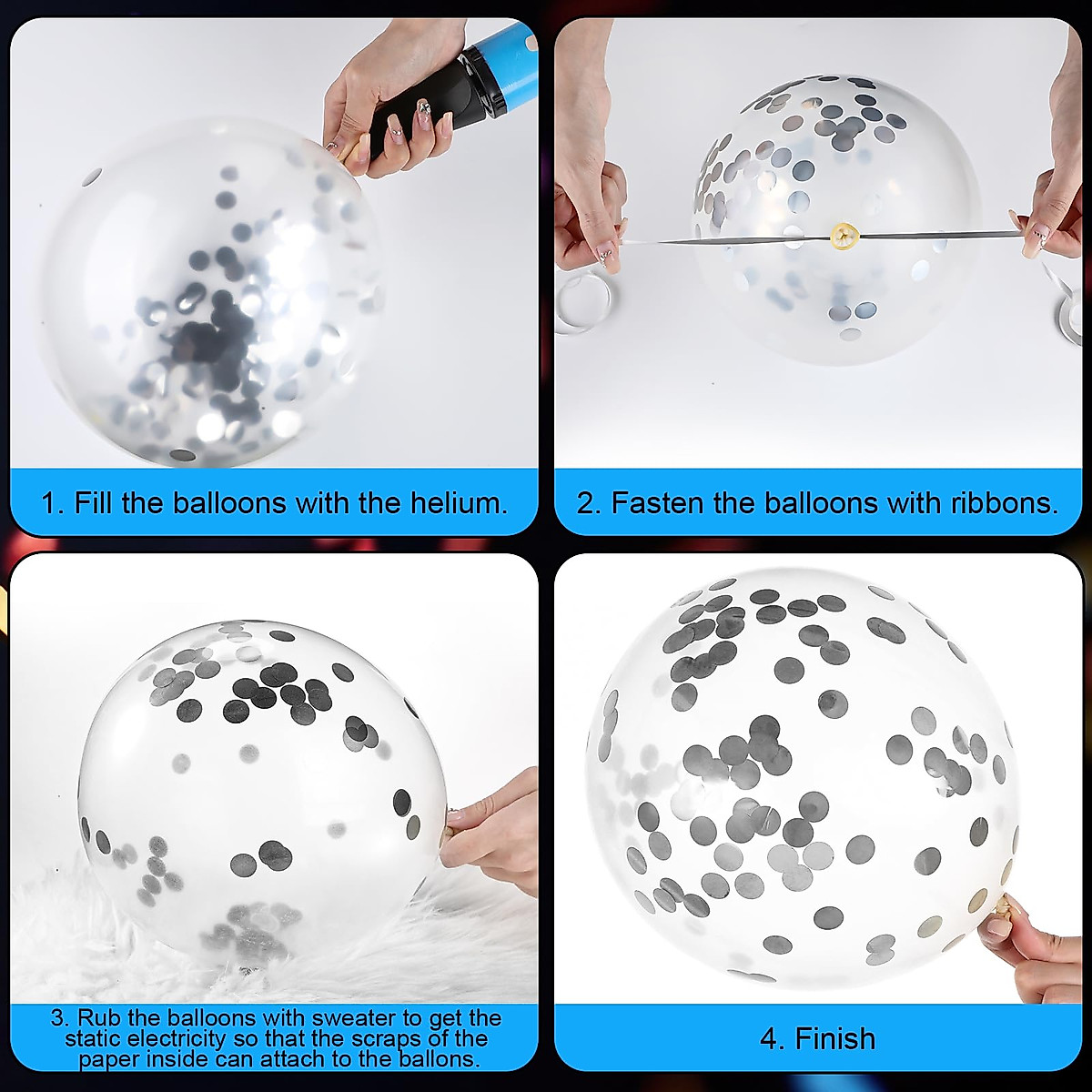 1. Fill the balloons with the helium.

2. Fasten the balloons with ribbons.

3. Rub the balloons with sweater to get the static electricity so that the scraps of the paper inside can attach to the ballons.

4. Finish