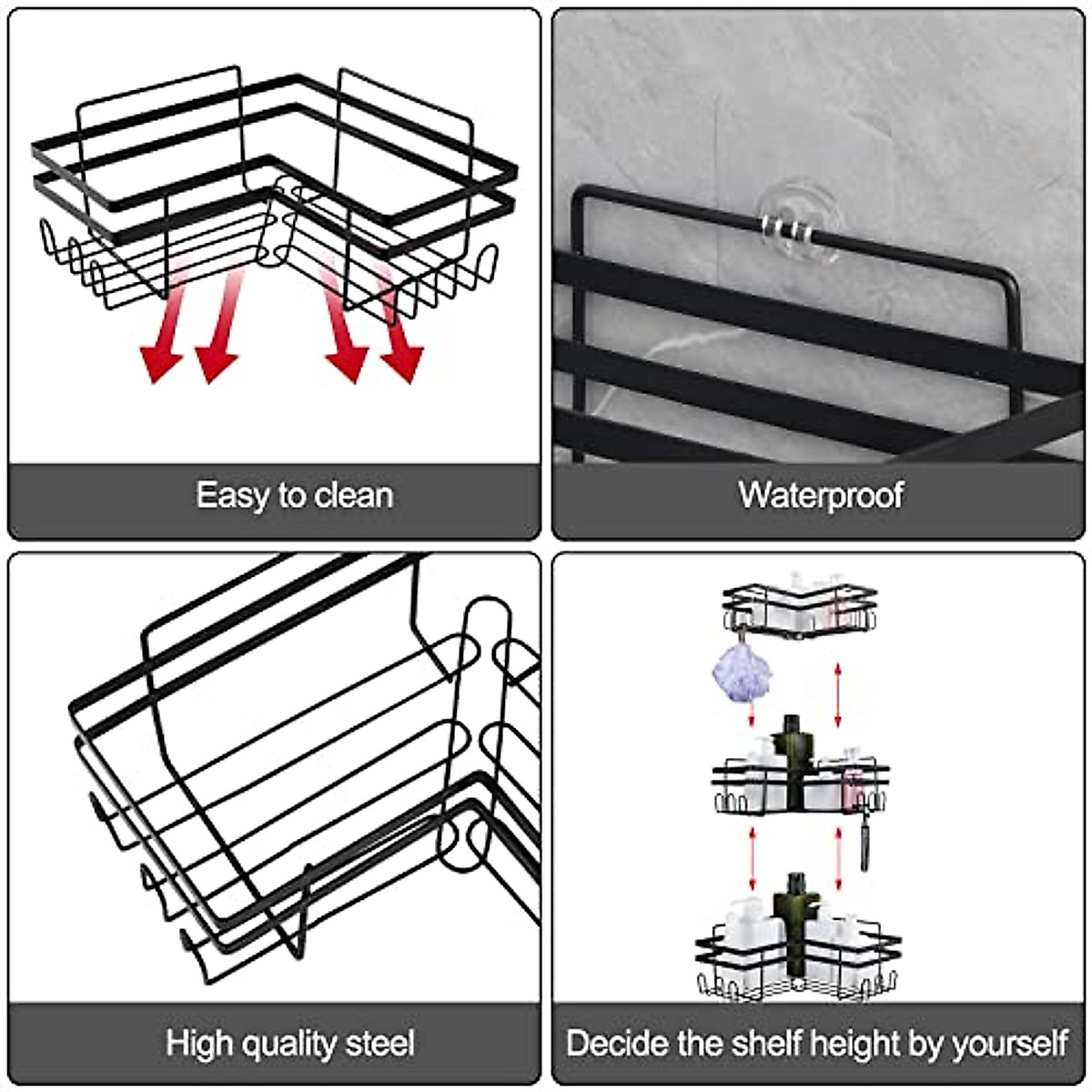 Easy to clean

Waterproof

High quality steel

Decide the shelf height by yourself