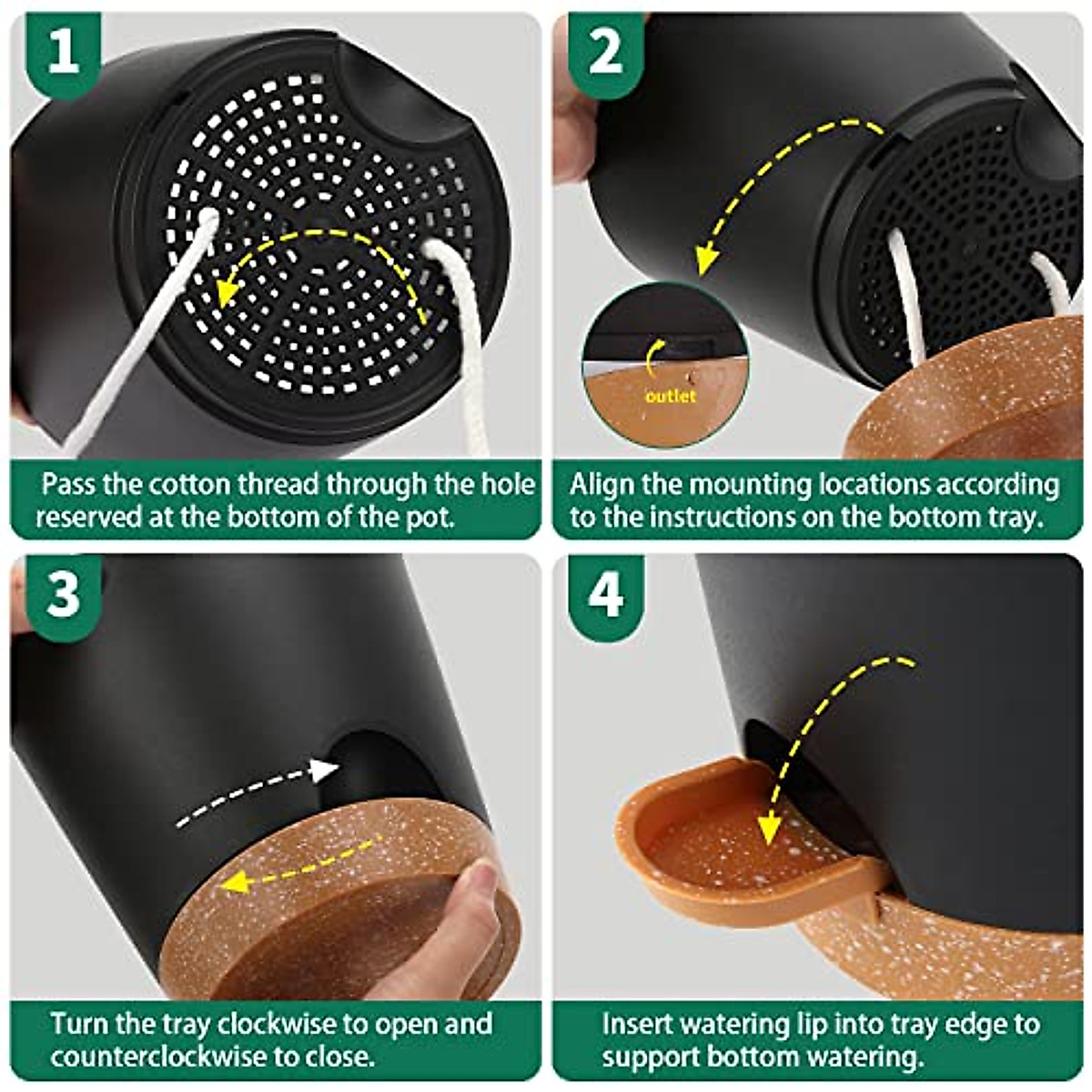 1

Pass the cotton thread through the hole reserved at the bottom of the pot.

2

outlet

Align the mounting locations according to the instructions on the bottom tray.

3

Turn the tray clockwise to open and counterclockwise to close.

4

Insert watering lip into tray edge to support bottom watering.