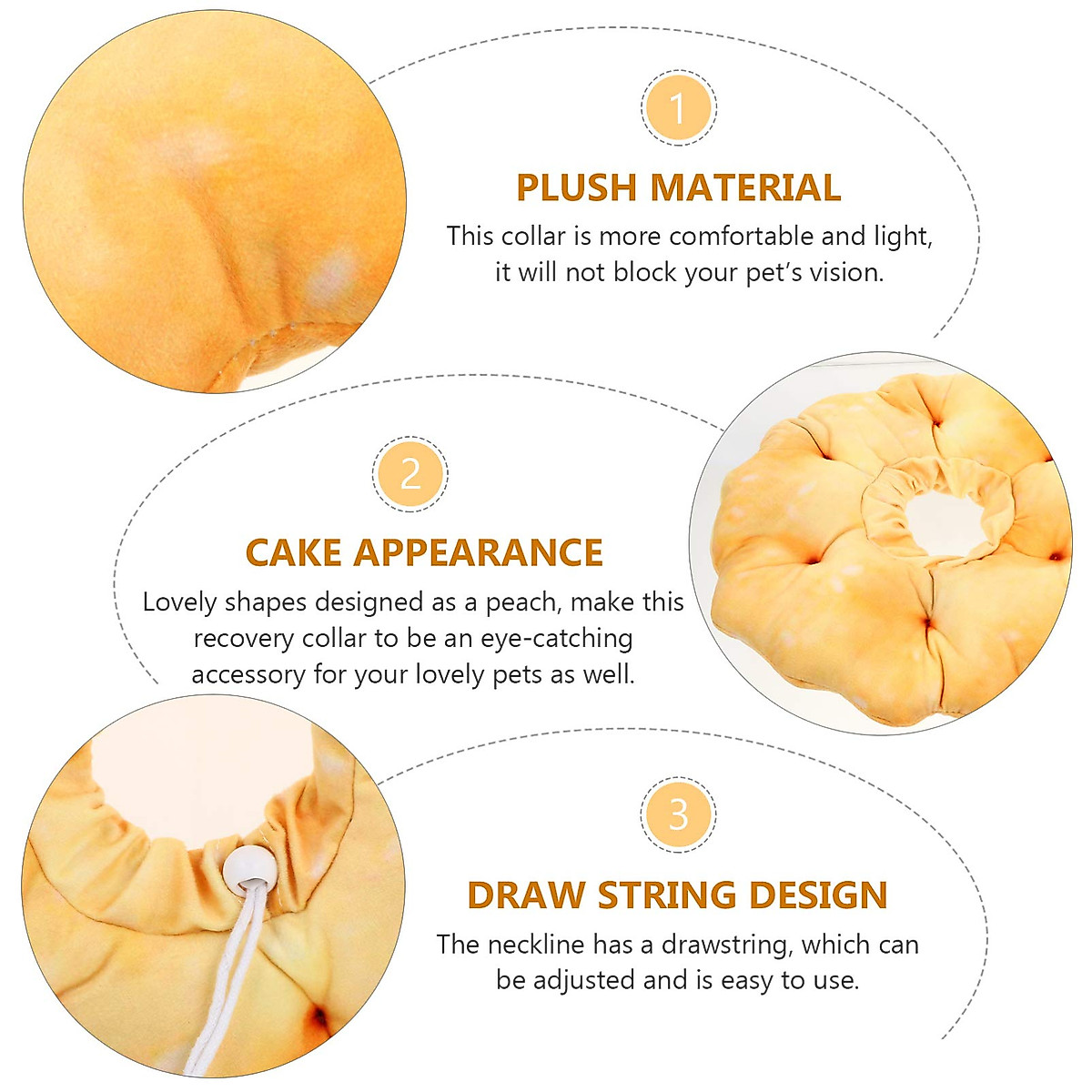 1

PLUSH MATERIAL

This collar is more comfortable and light, it will not block your pet's vision.

2

CAKE APPEARANCE

Lovely shapes designed as a peach, make this recovery collar to be an eye-catching accessory for your lovely pets as well.

3

DRAW STRING DESIGN

The neckline has a drawstring, which can be adjusted and is easy to use.