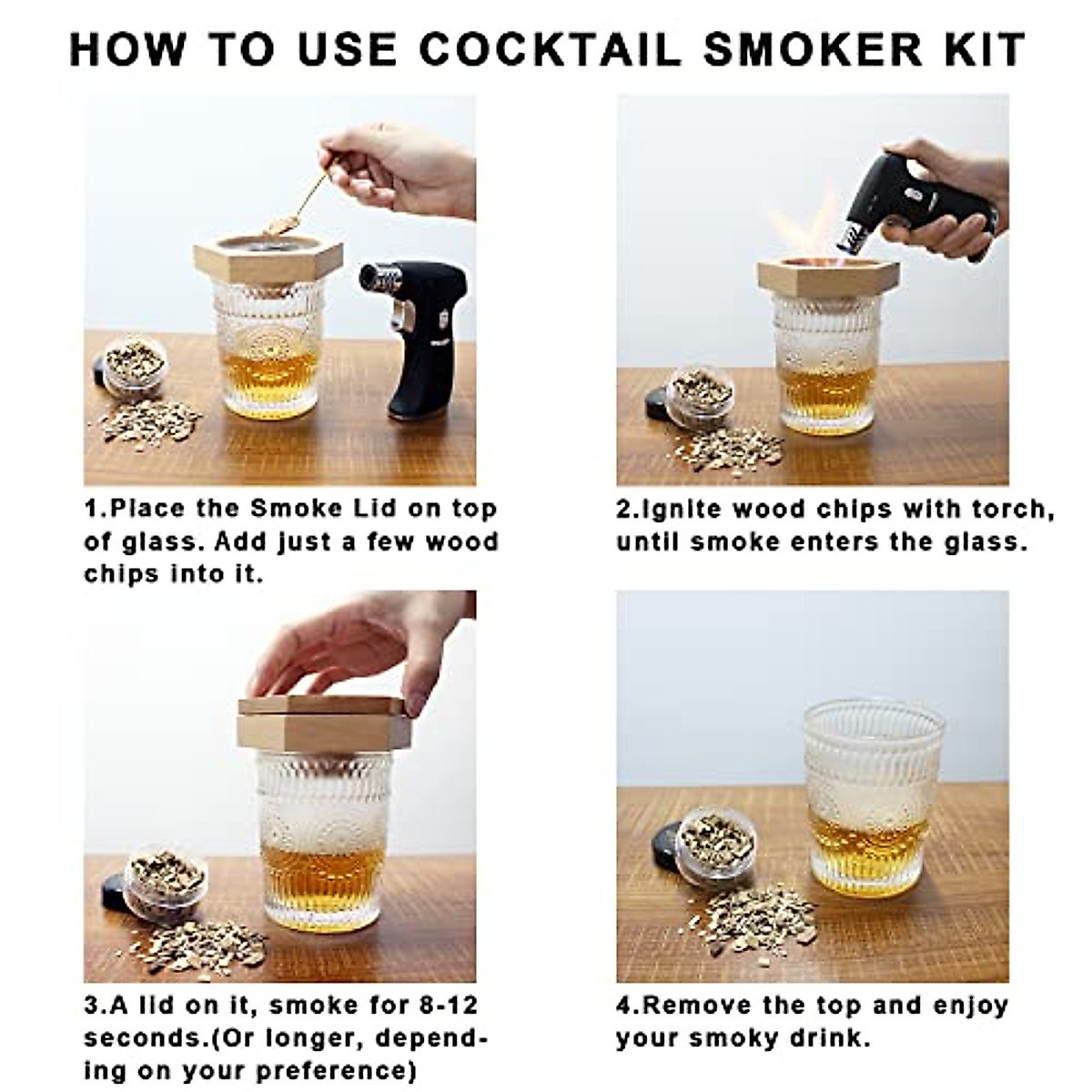 HOW TO USE COCKTAIL SMOKER KIT

1.Place the Smoke Lid on top of glass. Add just a few wood chips into it.

2.Ignite wood chips with torch, until smoke enters the glass.

3.A lid on it, smoke for 8-12 seconds.(Or longer, depending on your preference)

4.Remove the top and enjoy your smoky drink.