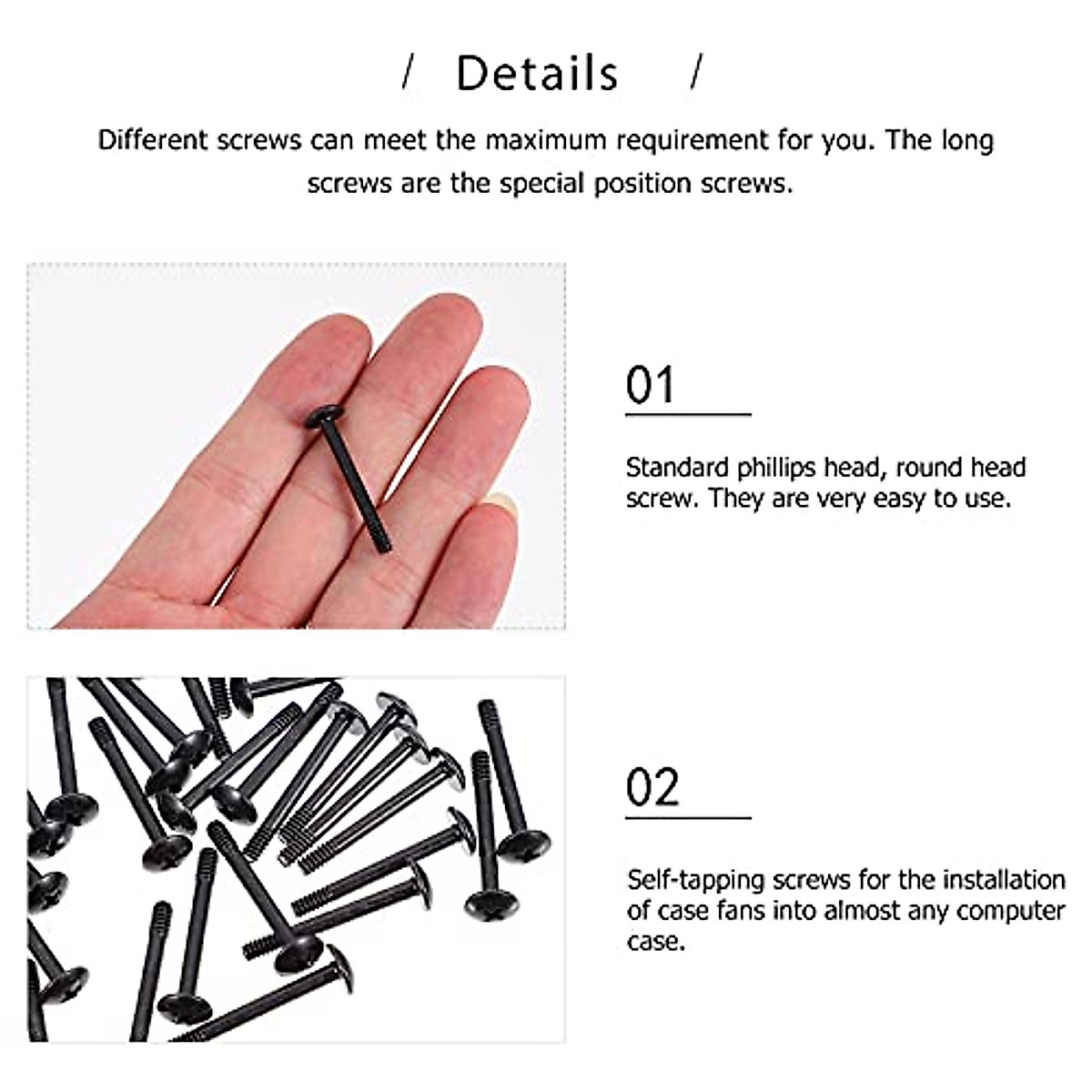 / Details /

Different screws can meet the maximum requirement for you. The long screws are the special position screws.

01

Standard phillips head, round head screw. They are very easy to use.

02

Self-tapping screws for the installation of case fans into almost any computer case.