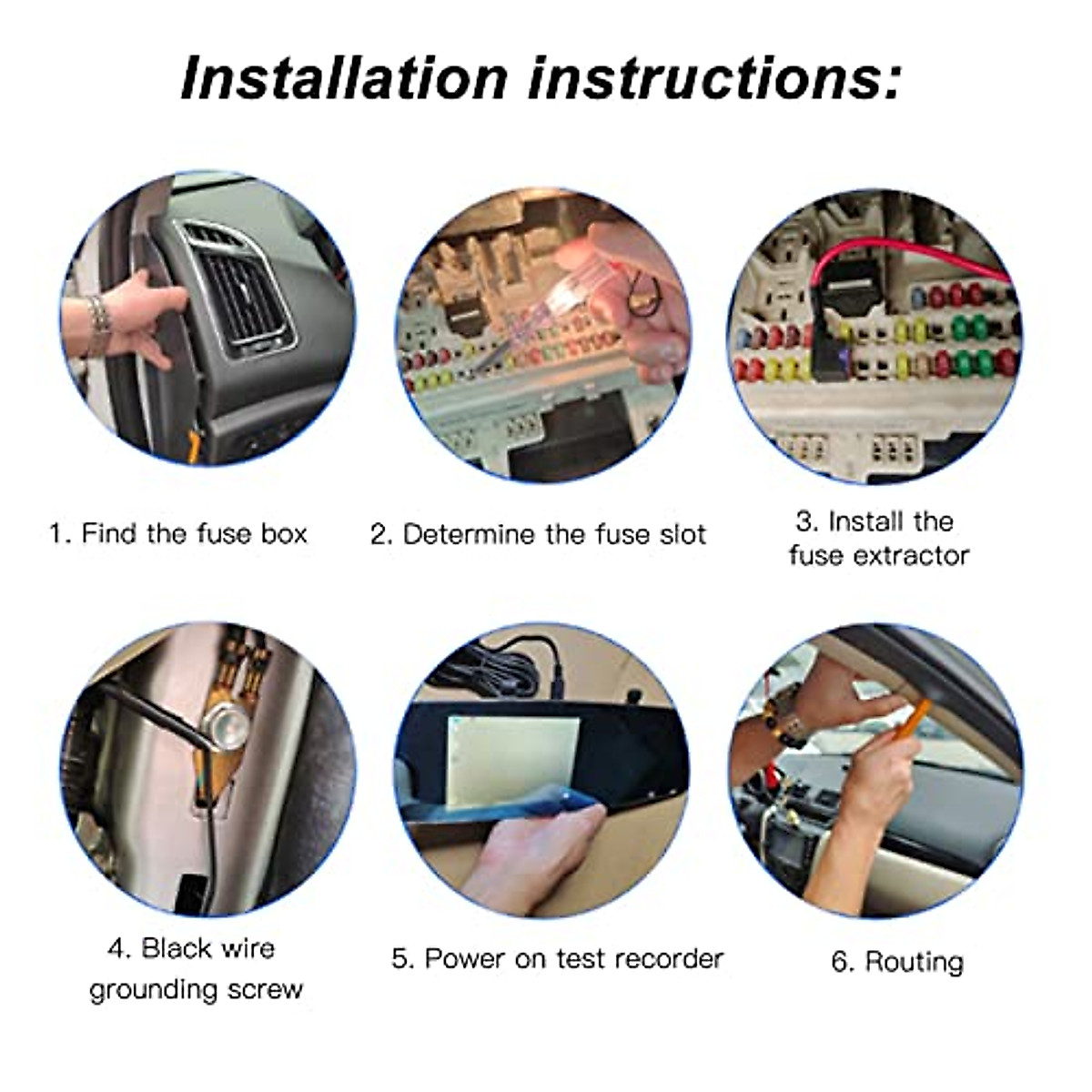 Installation instructions:

1. Find the fuse box

2. Determine the fuse slot

3. Install the fuse extractor

4. Black wire grounding screw

5. Power on test recorder

6. Routing