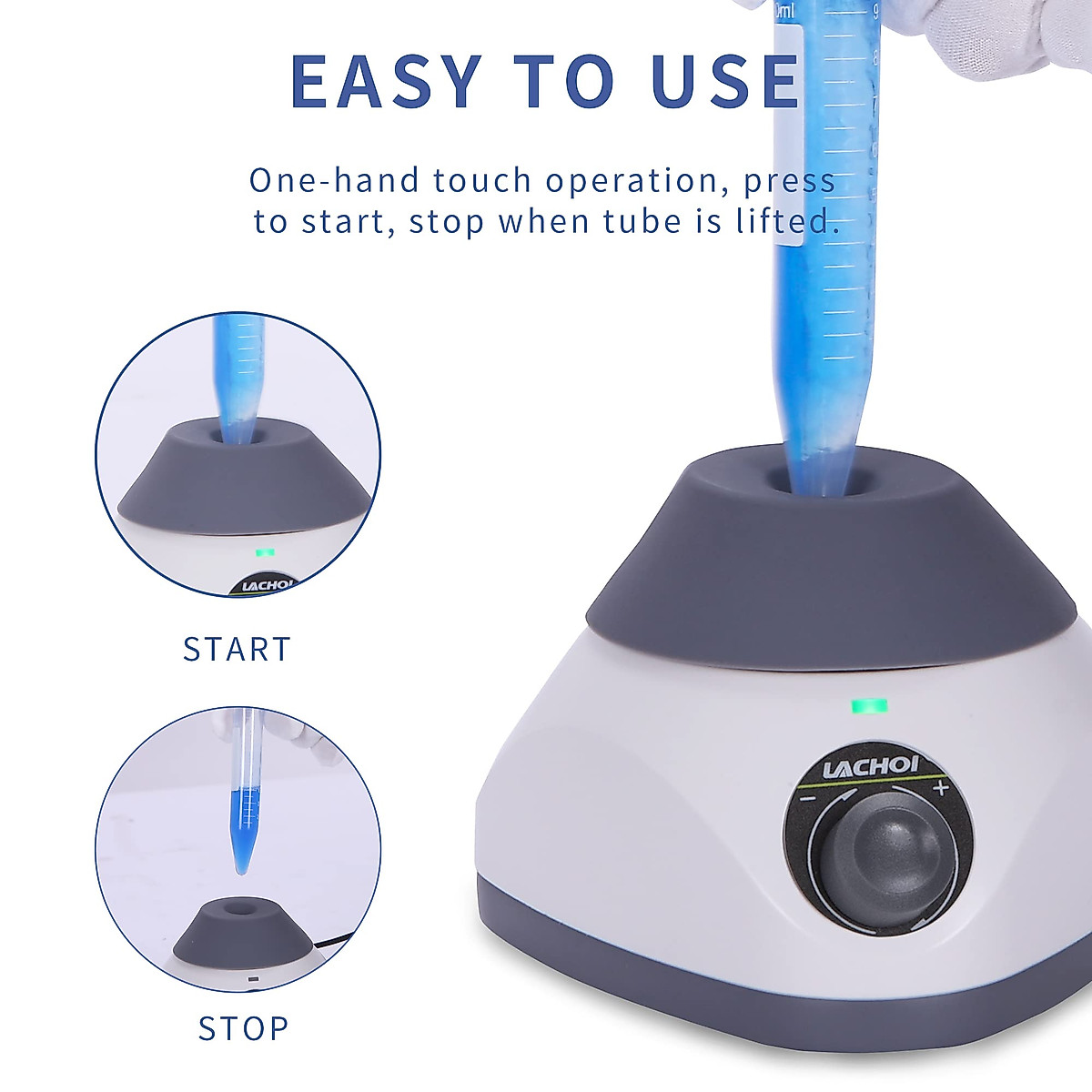 EASY TO USE

One-hand touch operation, press to start, stop when tube is lifted.

LACHOI

START

STOP

LACHOI
−
+