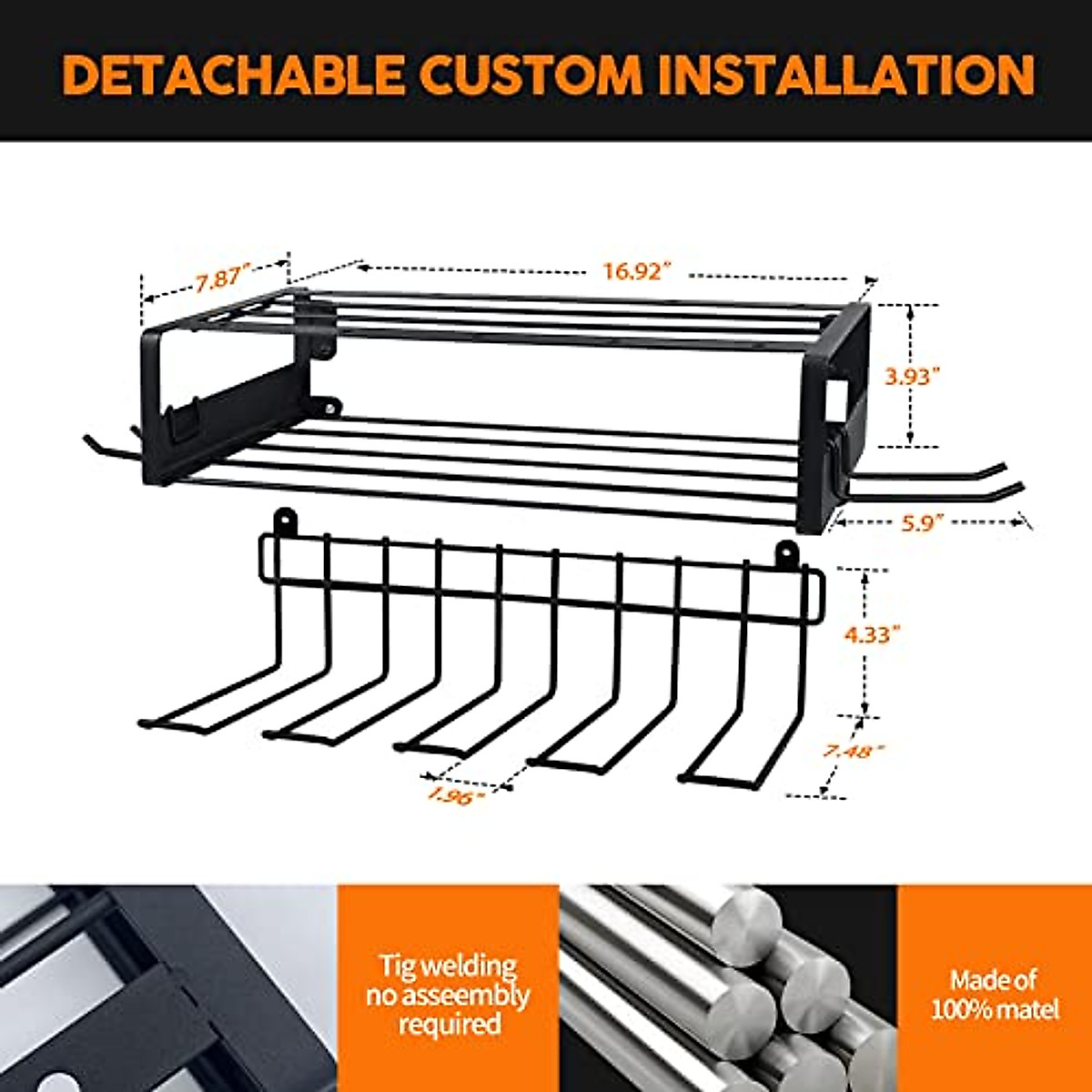 DETACHABLE CUSTOM INSTALLATION

7.87"

16.92"

3.93"

5.9"

4.33"

7.48"

1.96"

Tig welding no asseembly required

Made of 100% matel