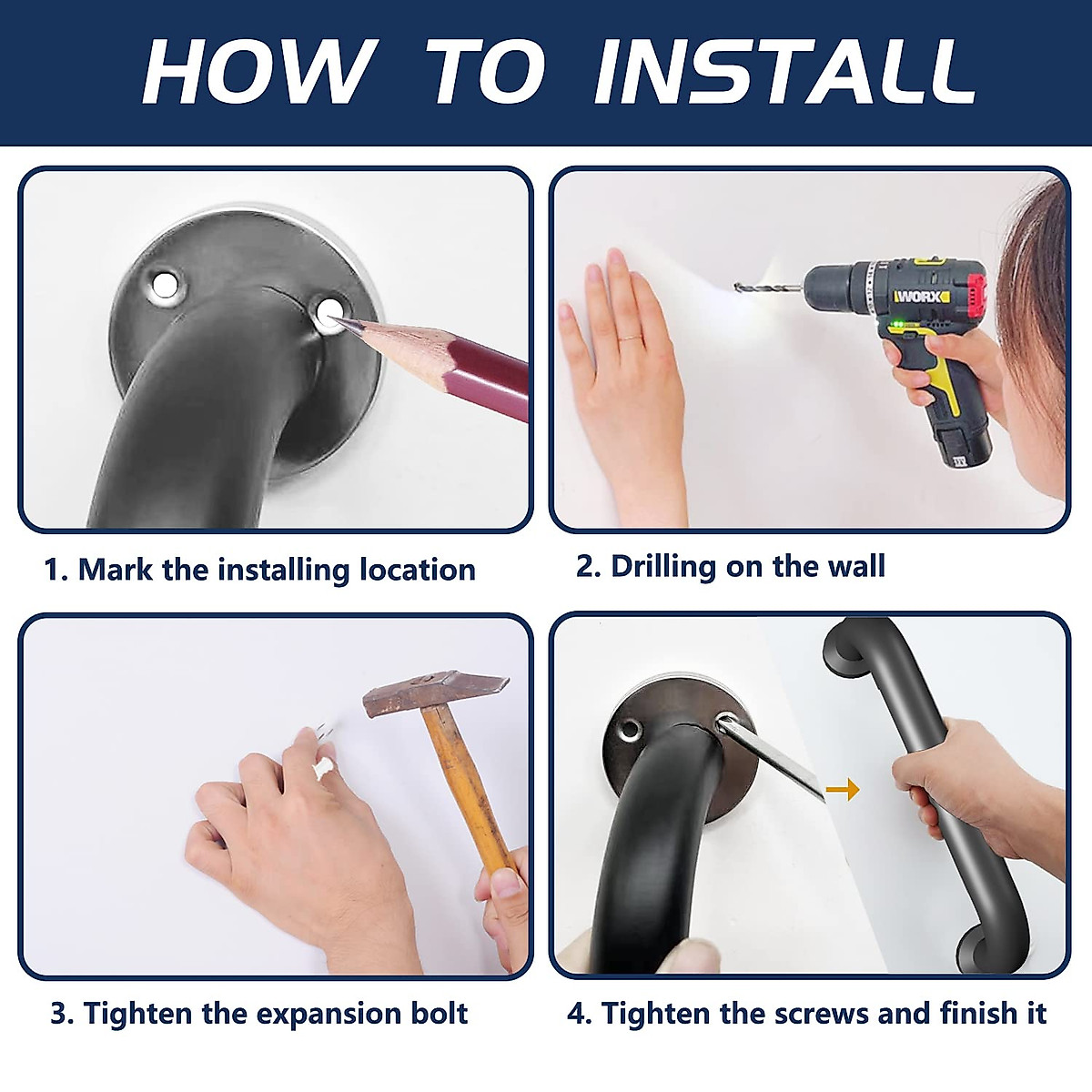 HOW TO INSTALL

WORX

1. Mark the installing location

2. Drilling on the wall

3. Tighten the expansion bolt

4. Tighten the screws and finish it