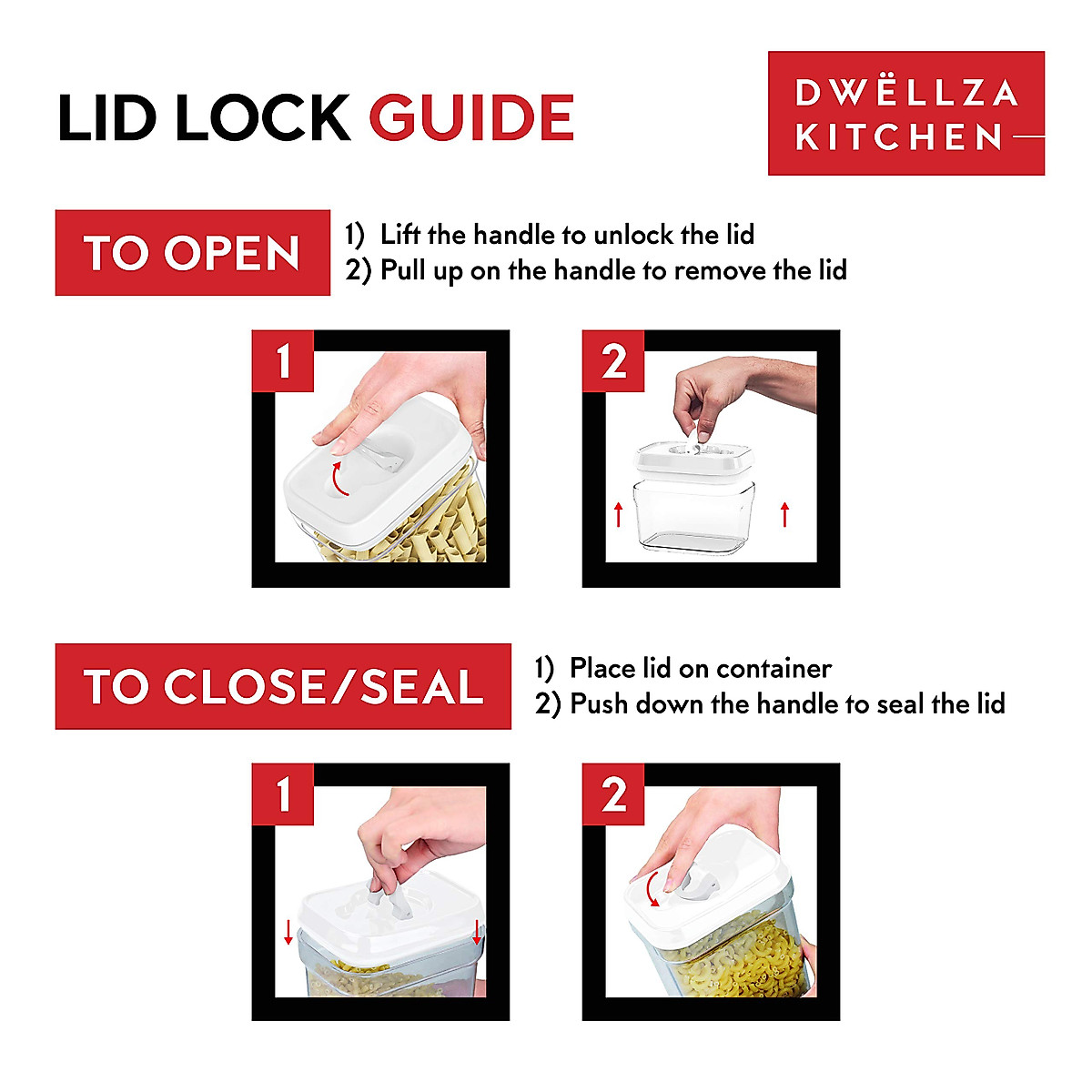 LID LOCK GUIDE

DWËLLZA KITCHEN

TO OPEN

1) Lift the handle to unlock the lid
2) Pull up on the handle to remove the lid

1

2

TO CLOSE/SEAL

1) Place lid on container
2) Push down the handle to seal the lid

1

2