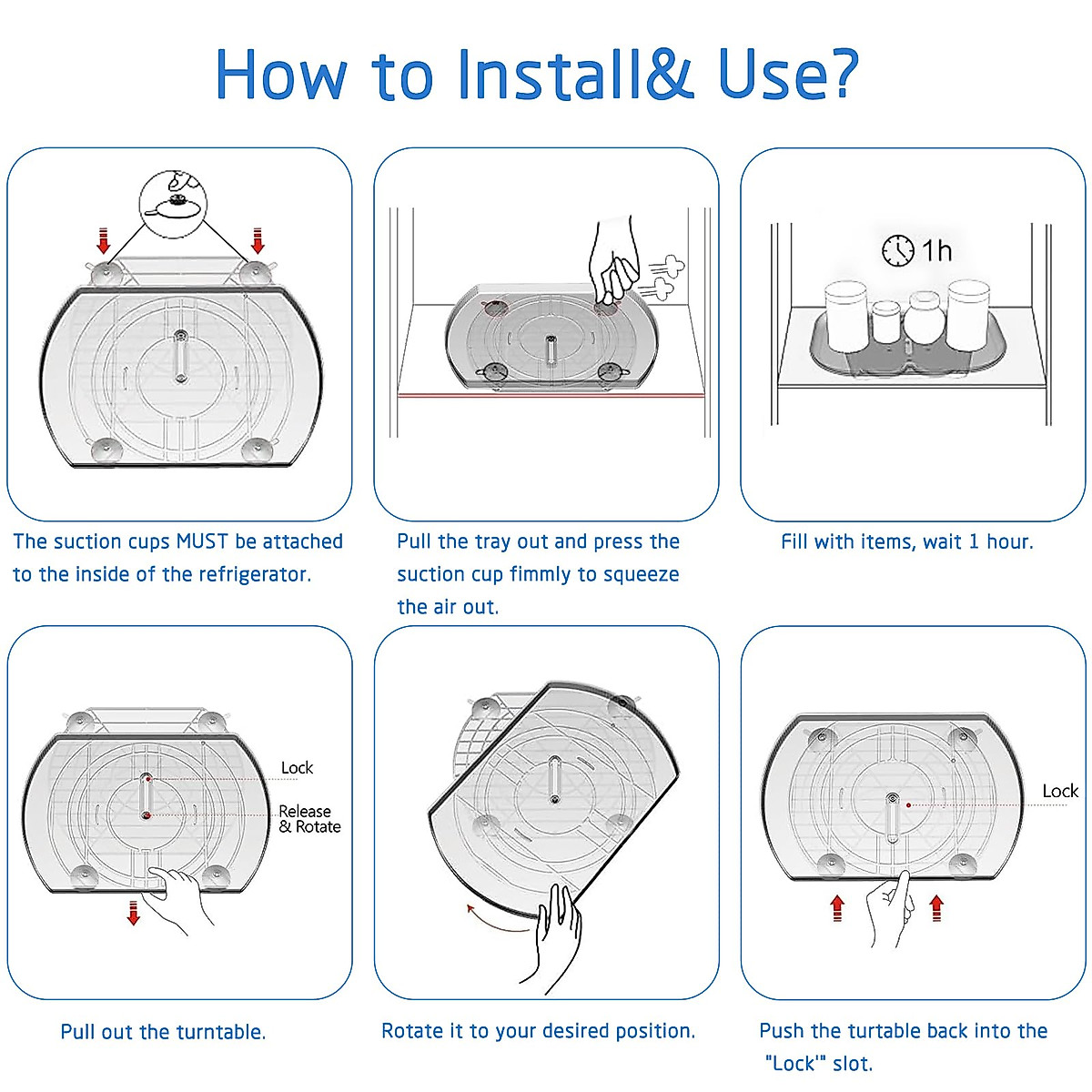 How to Install& Use?

The suction cups MUST be attached to the inside of the refrigerator.

Pull the tray out and press the suction cup fimmly to squeeze the air out.

1h

Fill with items, wait 1 hour.

Lock

Release & Rotate

Pull out the turntable.

Rotate it to your desired position.

Lock

Push the turtable back into the "Lock'" slot.