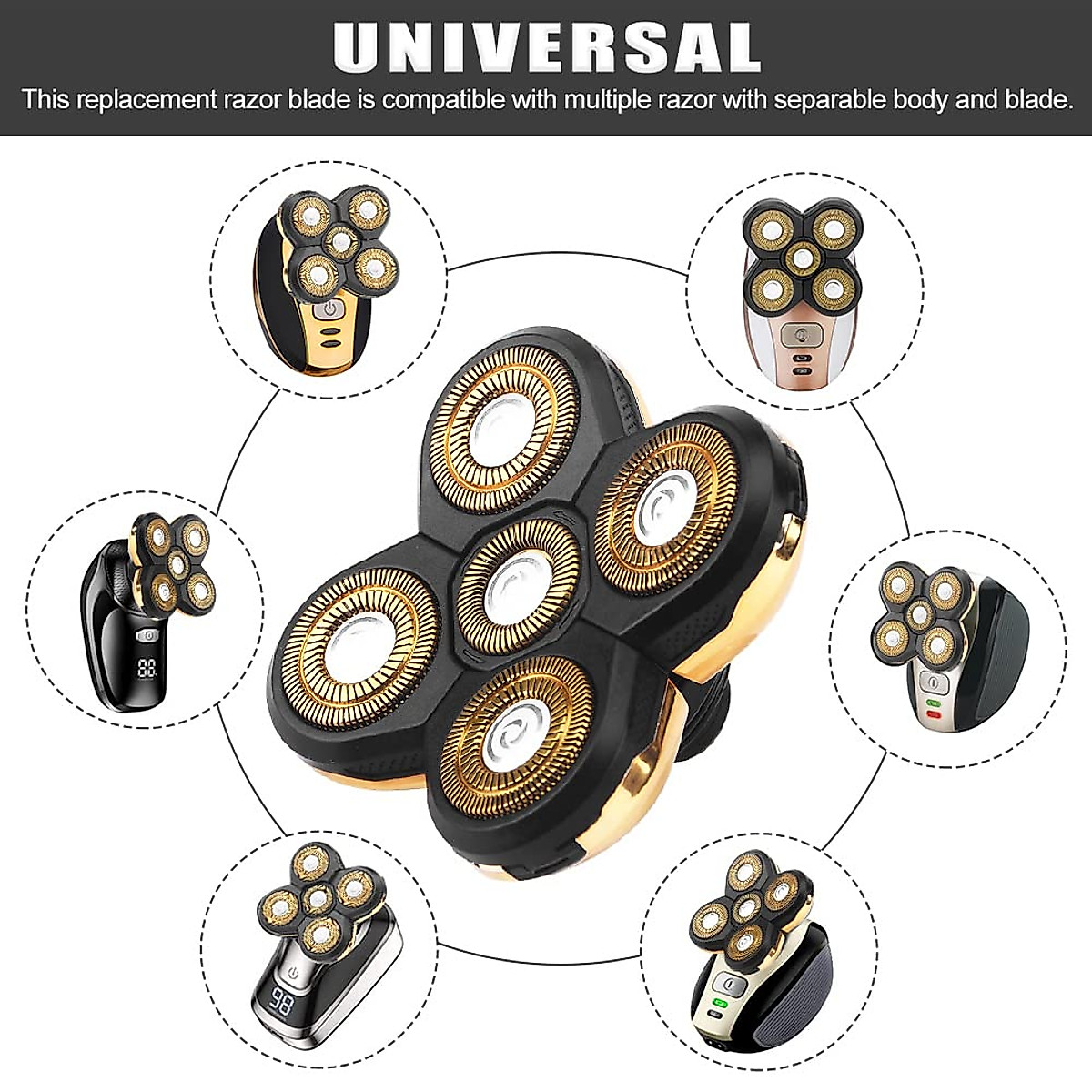 UNIVERSAL
This replacement razor blade is compatible with multiple razor with separable body and blade.

88

98