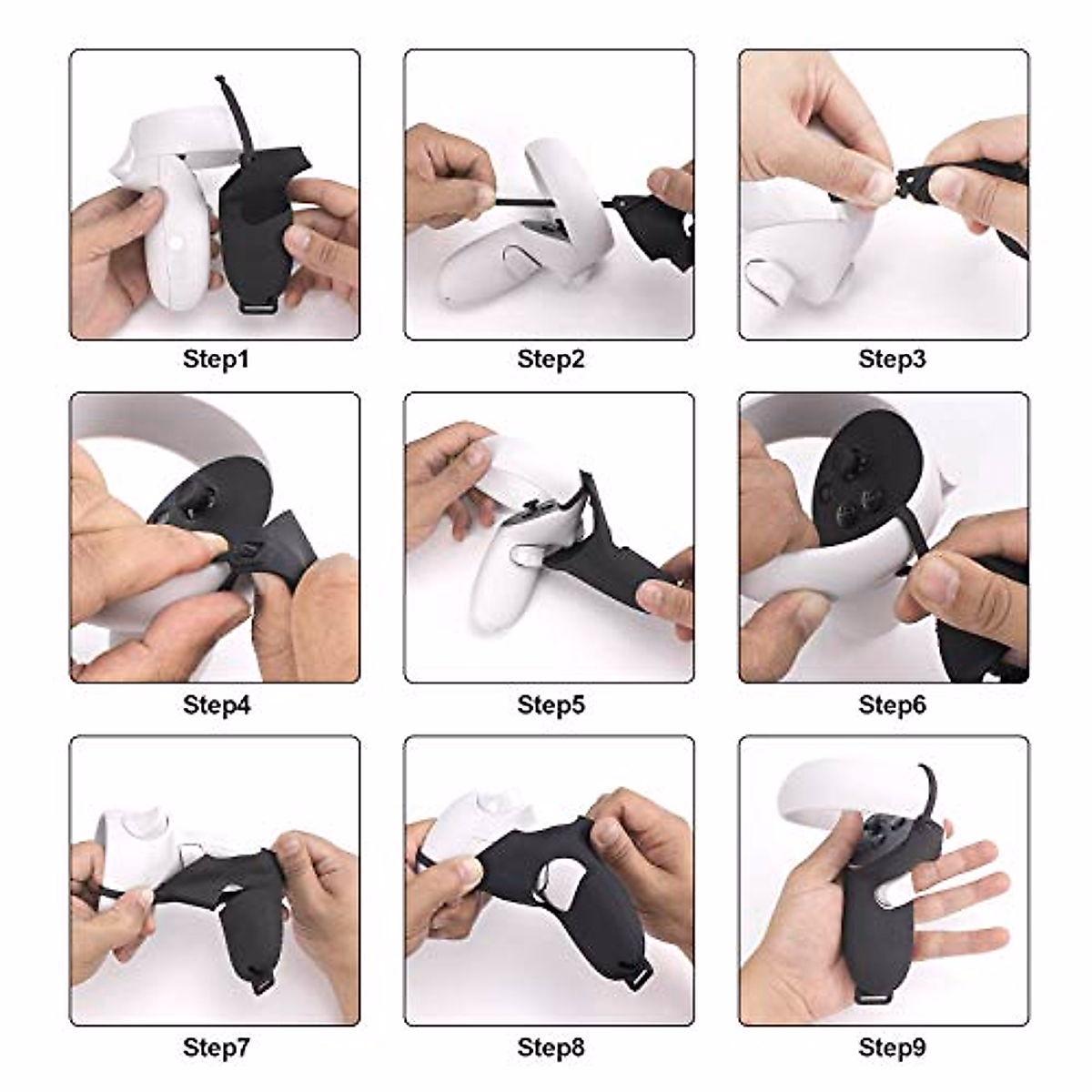 Step1

Step2

Step3

Step4

Step5

Step6

Step7

Step8

Step9