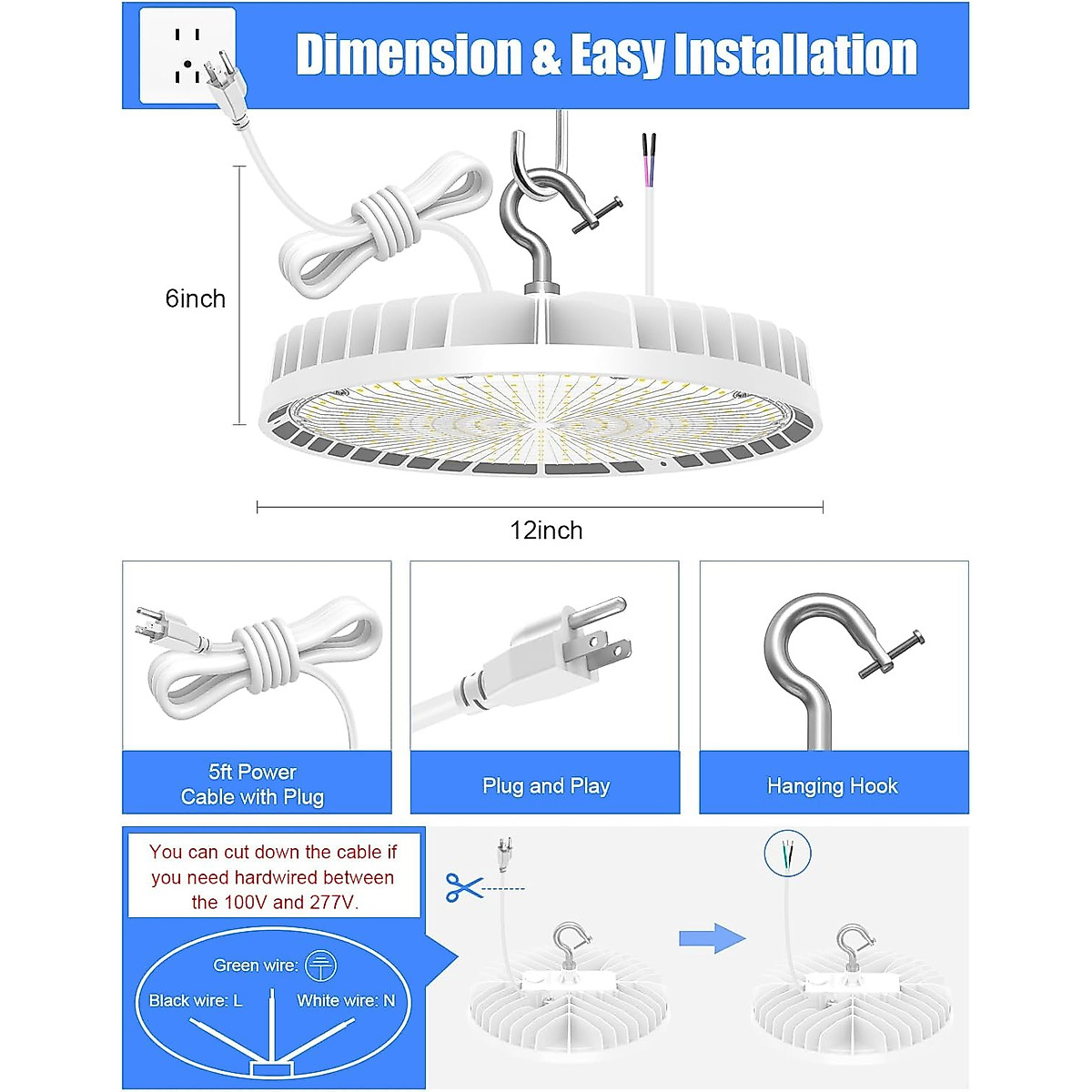 Dimension & Easy Installation

6inch

12inch

5ft Power Cable with Plug

Plug and Play

Hanging Hook

You can cut down the cable if you need hardwired between the 100V and 277V.

Green wire:

Black wire: L

White wire: N