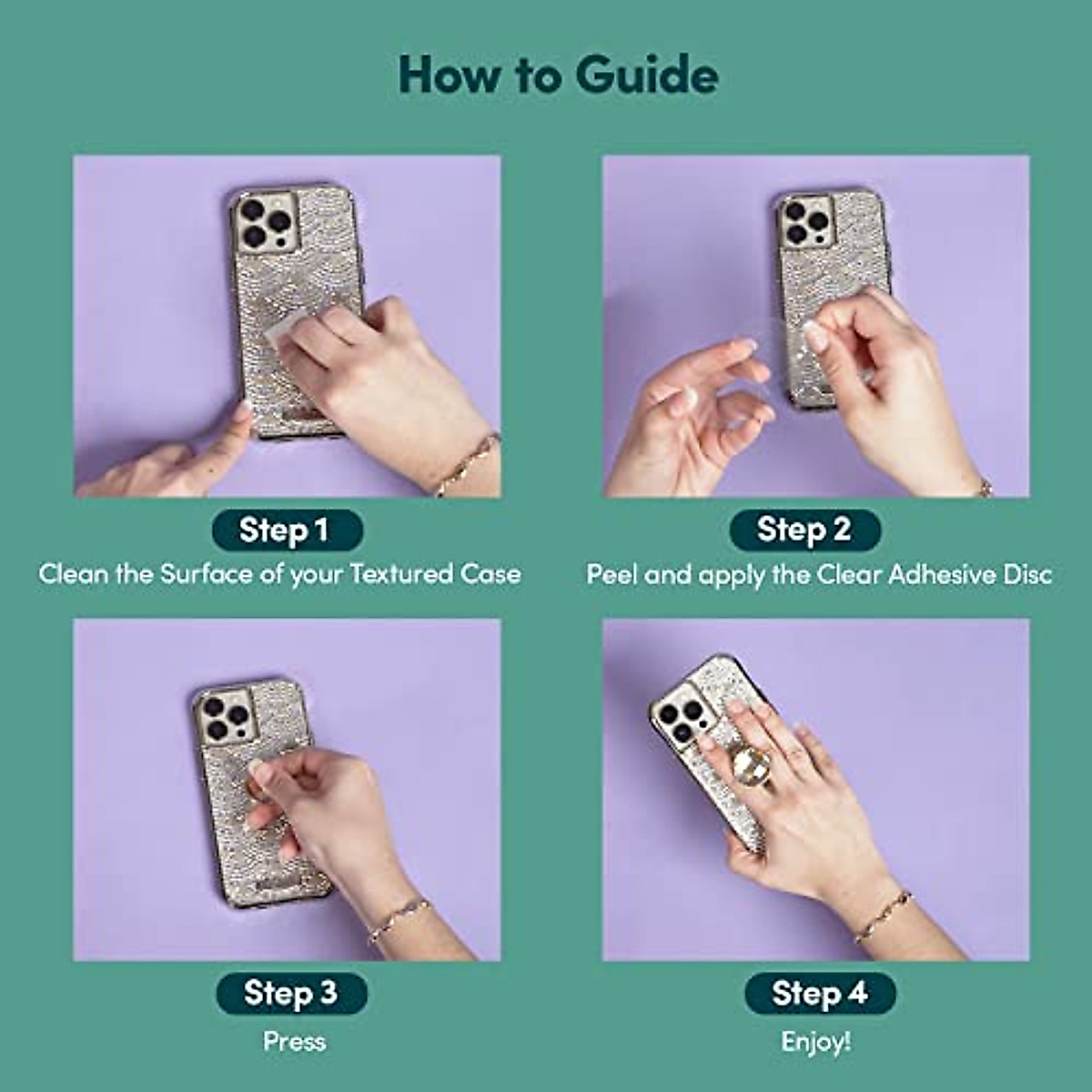 How to Guide

Step 1
Clean the Surface of your Textured Case

Step 2
Peel and apply the Clear Adhesive Disc

Step 3
Press

Step 4
Enjoy!