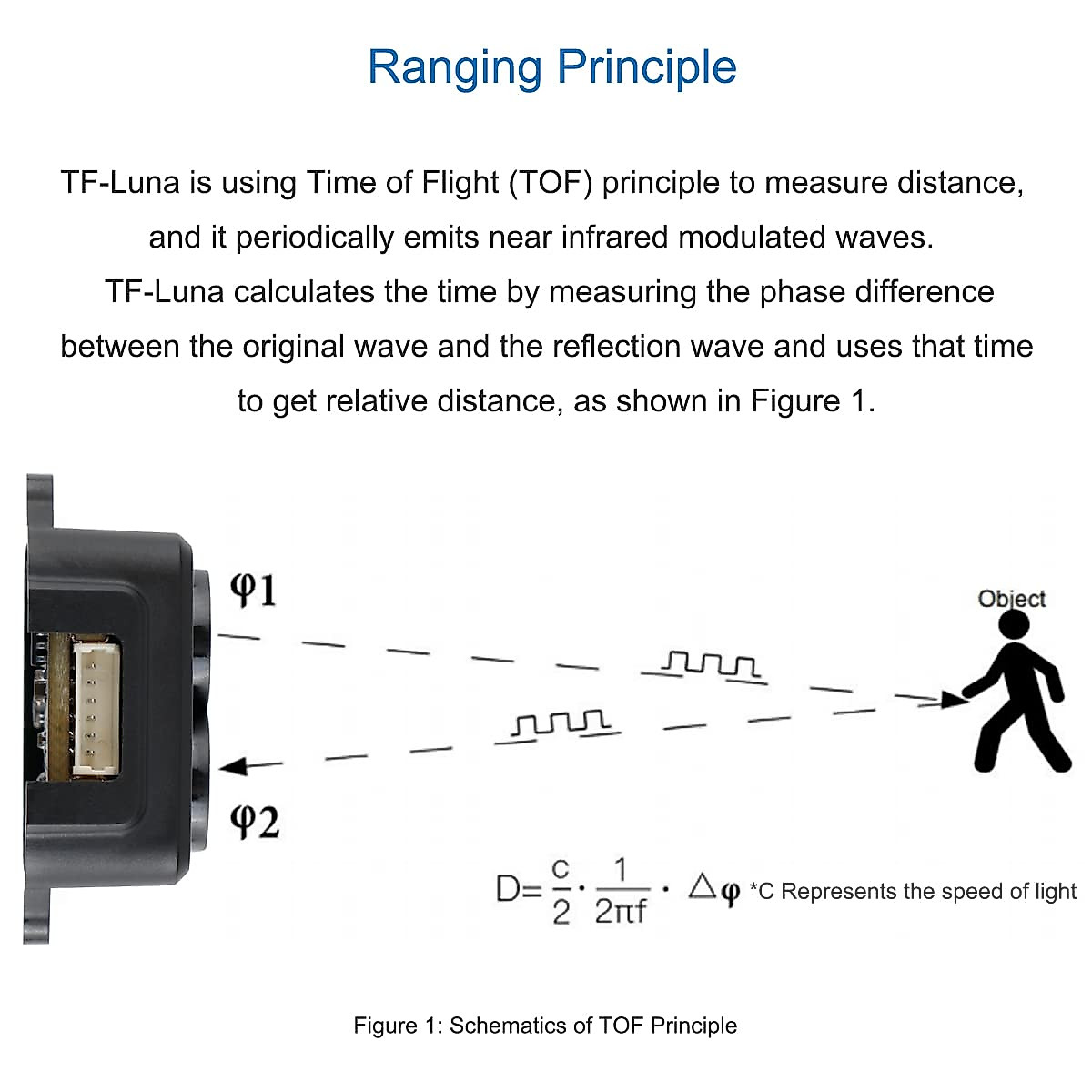 Ranging Principle

TF-Luna is using Time of Flight (TOF) principle to measure distance, and it periodically emits near infrared modulated waves.
TF-Luna calculates the time by measuring the phase difference between the original wave and the reflection wave and uses that time to get relative distance, as shown in Figure 1.

$\varphi 1$

Object

$\varphi 2$

$D=\frac{c}{2}\cdot\frac{1}{2\pi f}\cdot\triangle\varphi$ *C Represents the speed of light

Figure 1: Schematics of TOF Principle