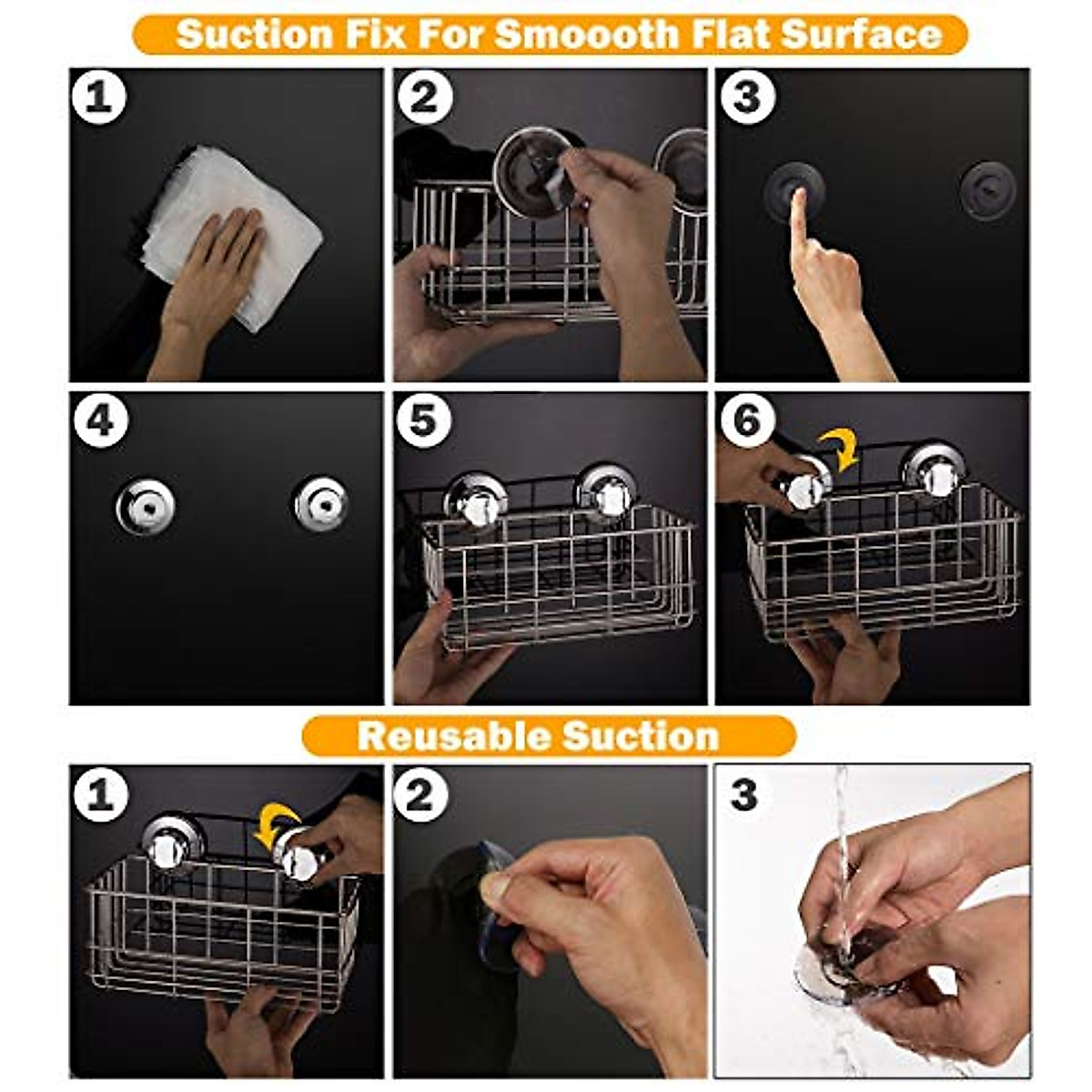 Suction Fix For Smoooth Flat Surface

1

2

3

4

5

6

Reusable Suction

1

2

3