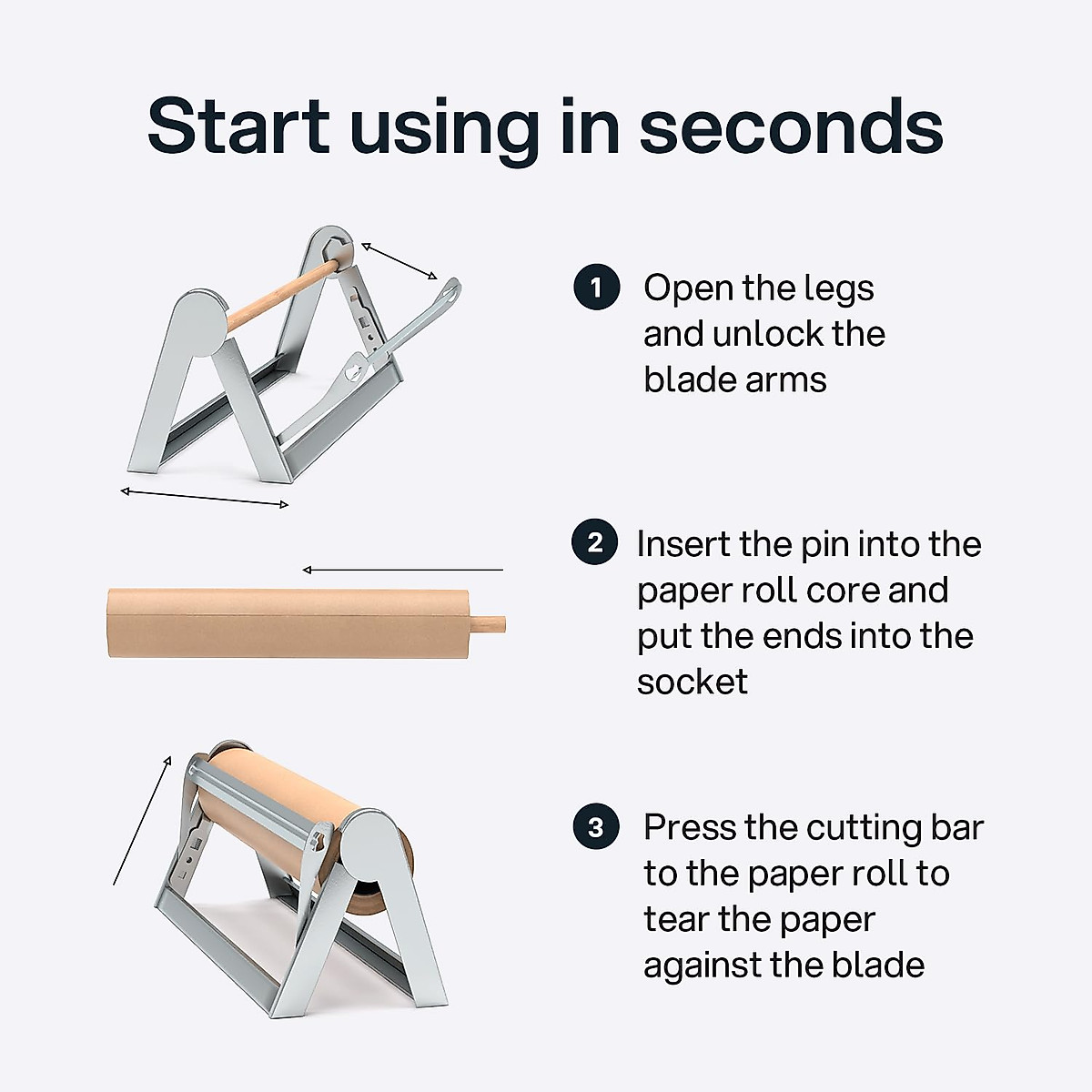 Start using in seconds

1 Open the legs and unlock the blade arms

2 Insert the pin into the paper roll core and put the ends into the socket

3 Press the cutting bar to the paper roll to tear the paper against the blade