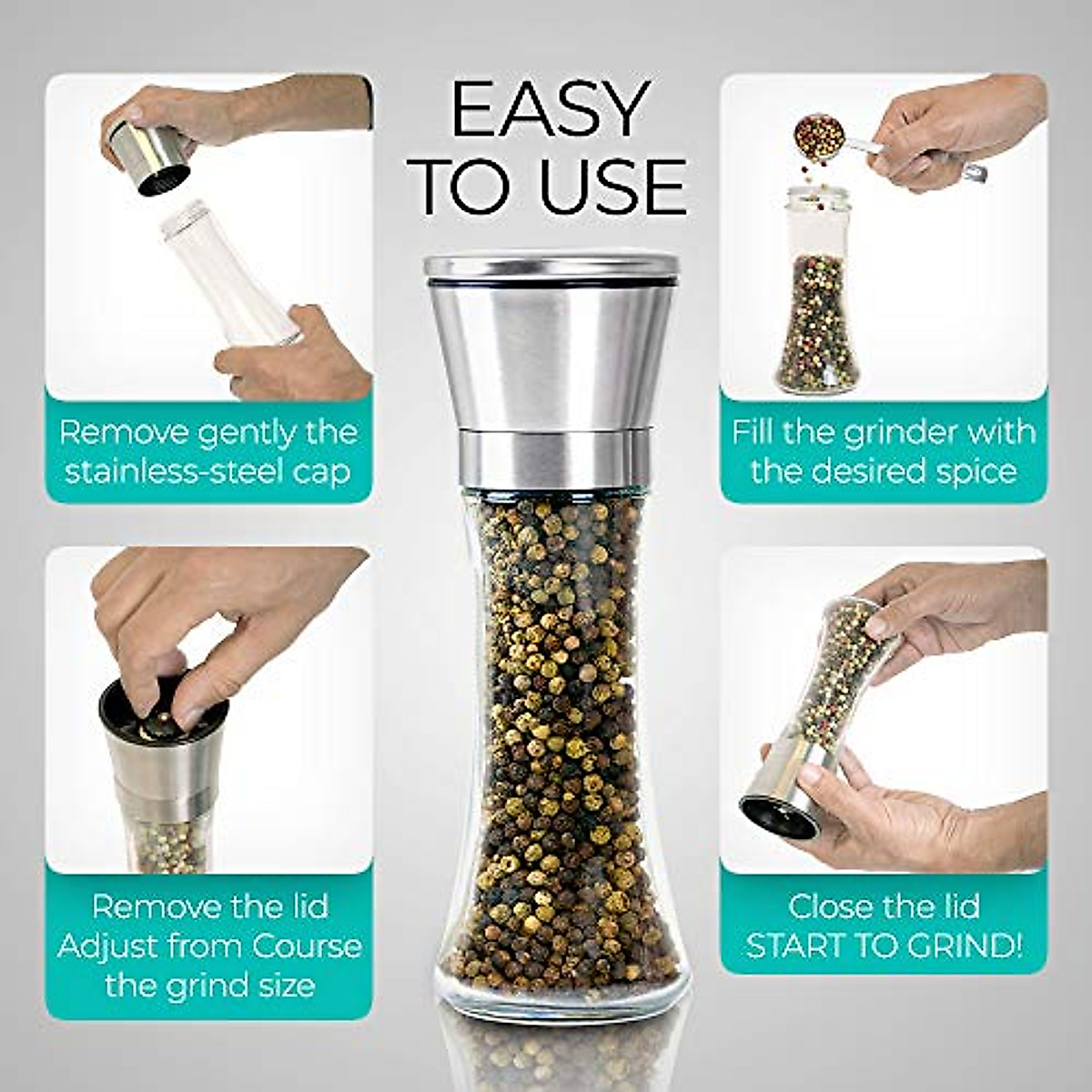 EASY TO USE

Remove gently the stainless-steel cap

Fill the grinder with the desired spice

Remove the lid Adjust from Course the grind size

Close the lid START TO GRIND!