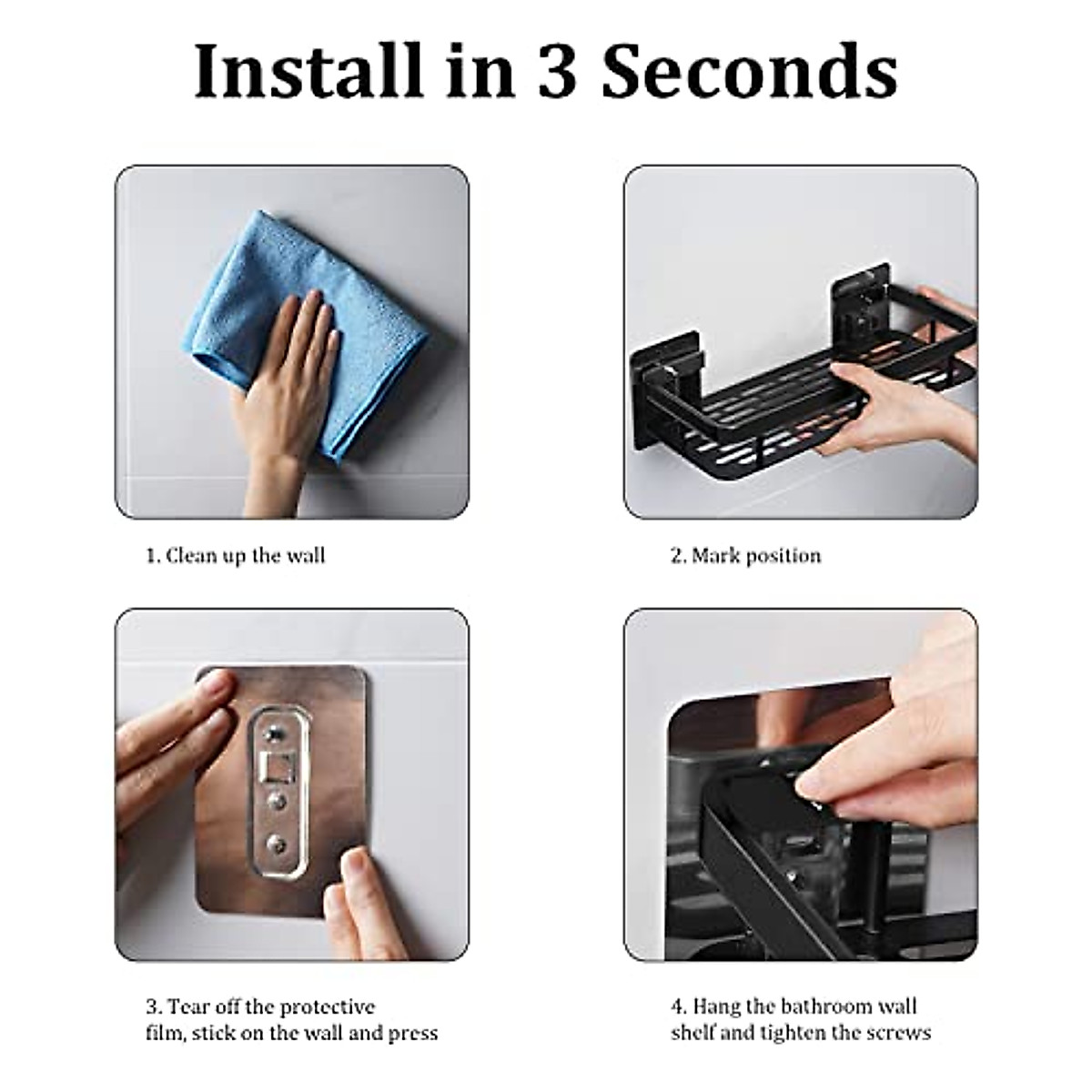 Install in 3 Seconds

1. Clean up the wall

2. Mark position

3. Tear off the protective film, stick on the wall and press

4. Hang the bathroom wall shelf and tighten the screws