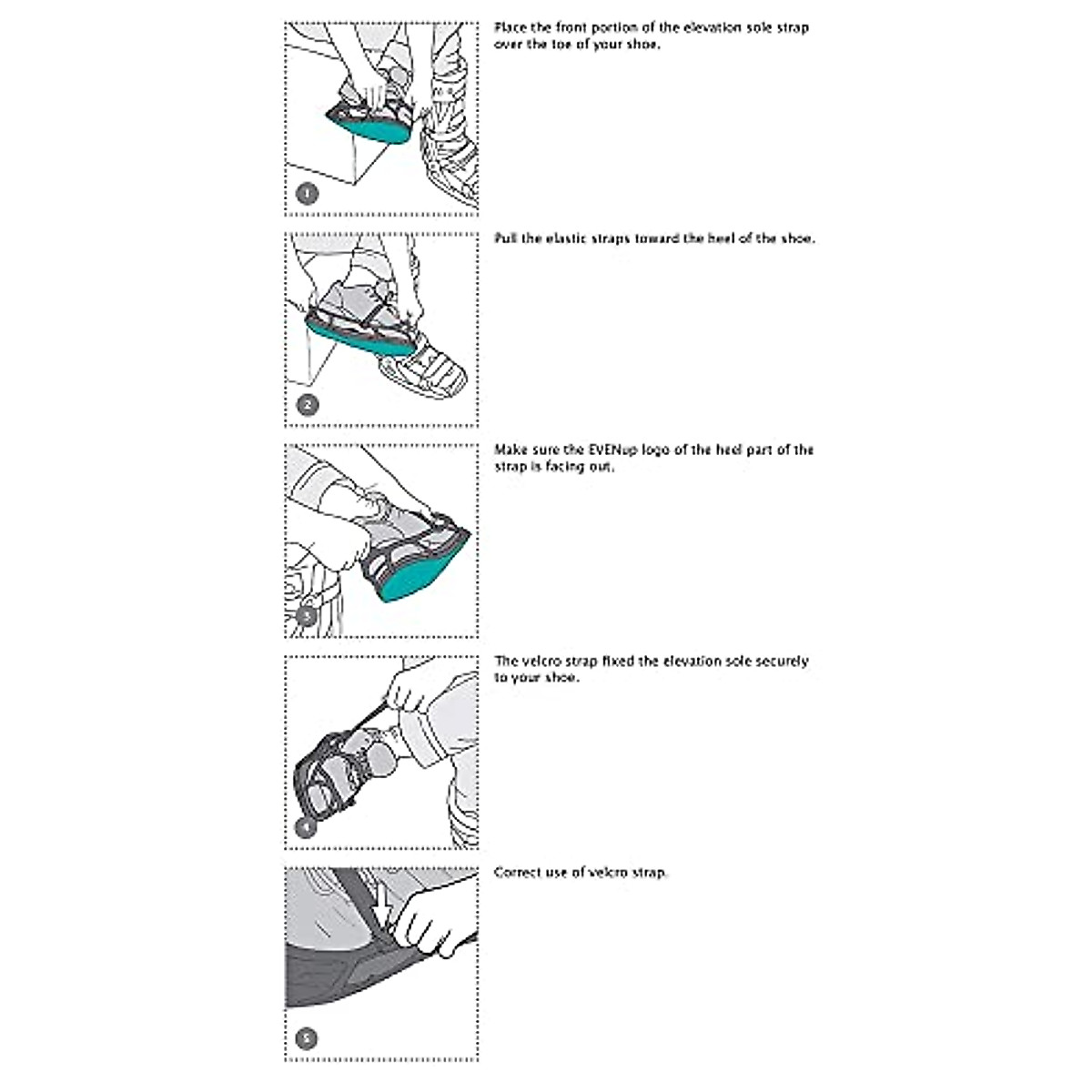 1

Place the front portion of the elevation sole strap over the toe of your shoe.

2

Pull the elastic straps toward the heel of the shoe.

3

Make sure the EVENup logo of the heel part of the strap is facing out.

4

The velcro strap fixed the elevation sole securely to your shoe.

5

Correct use of velcro strap.