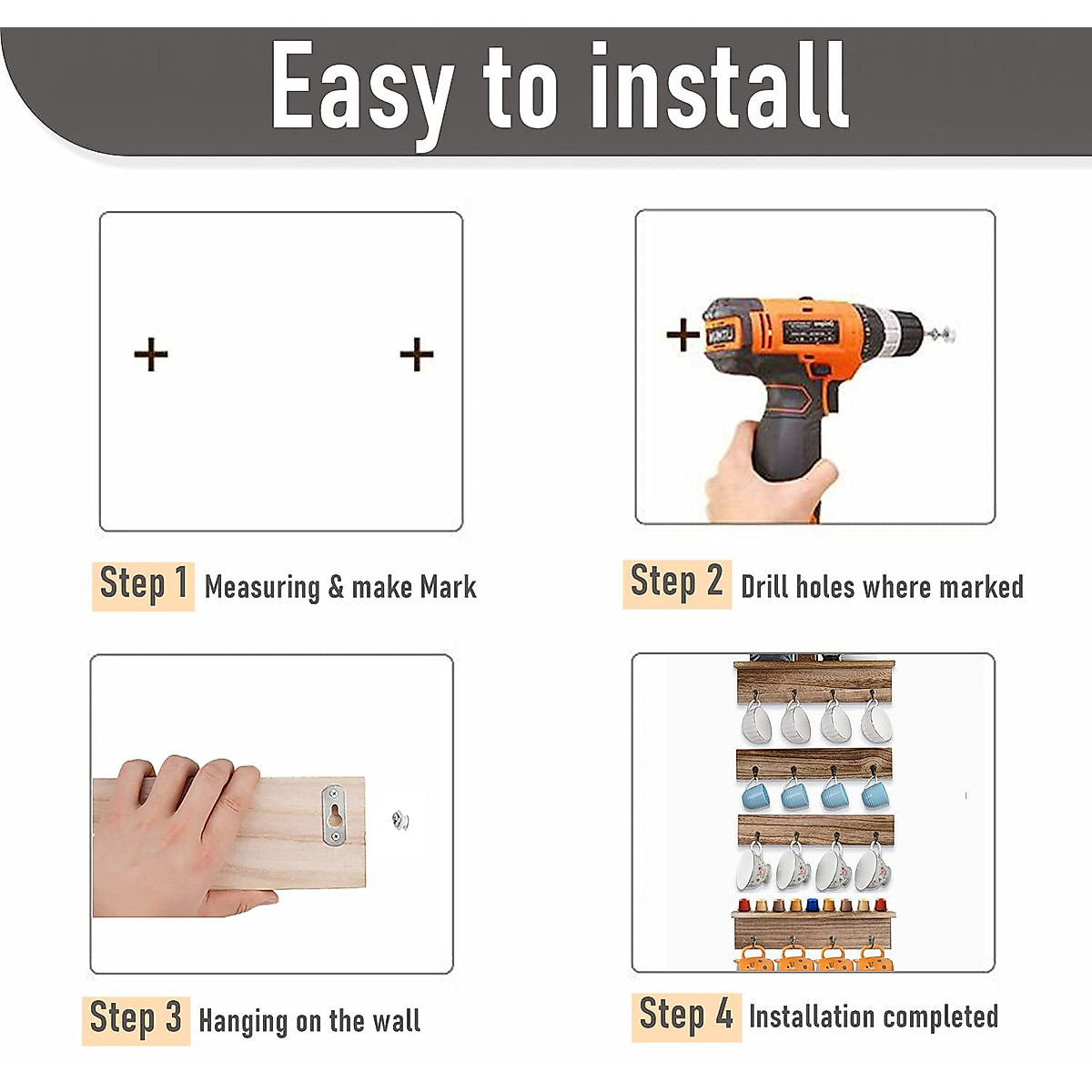 Easy to install

Step 1 Measuring & make Mark

Step 2 Drill holes where marked

Step 3 Hanging on the wall

Step 4 Installation completed