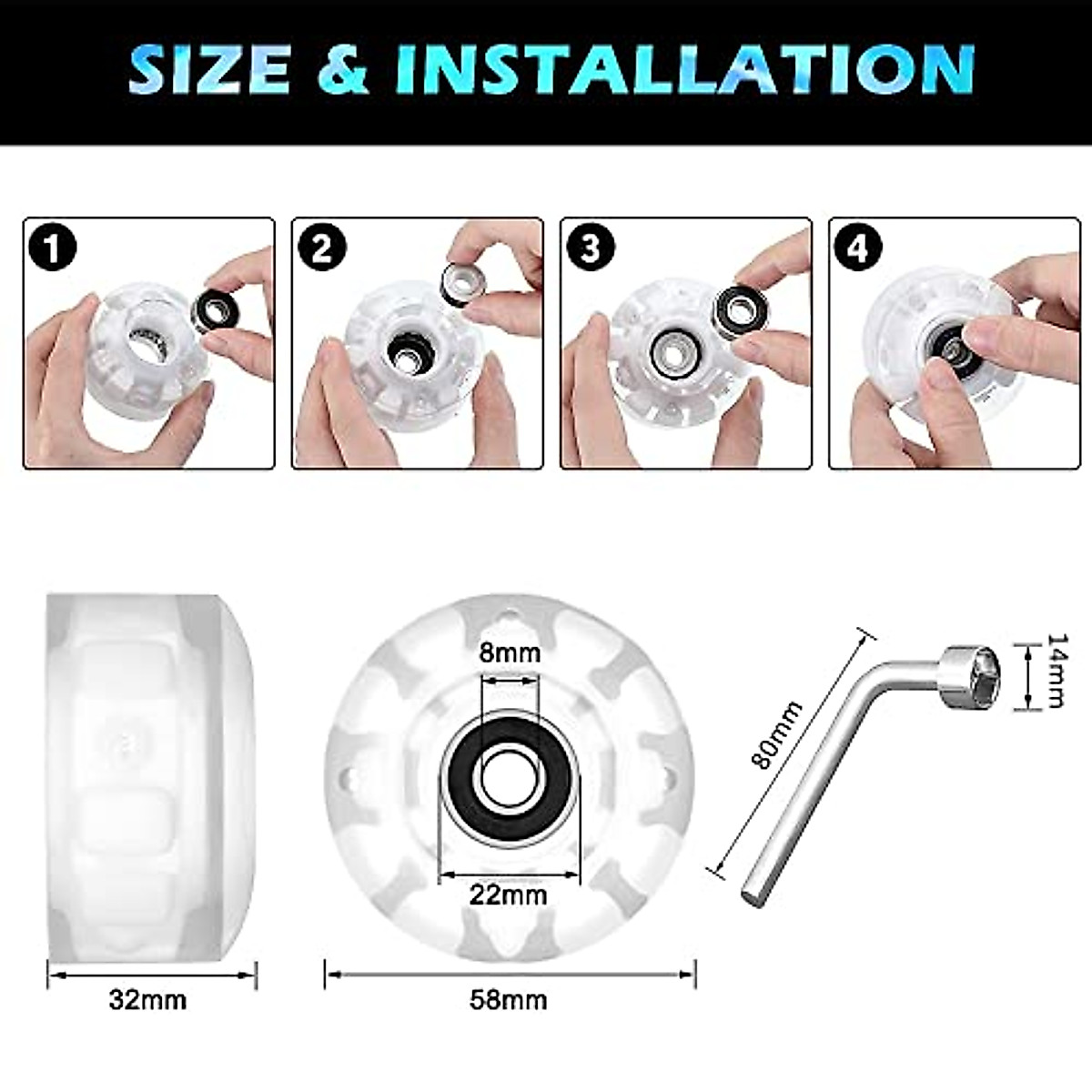 SIZE & INSTALLATION

1

2

3

4

8mm

22mm

32mm

58mm

80mm

14mm