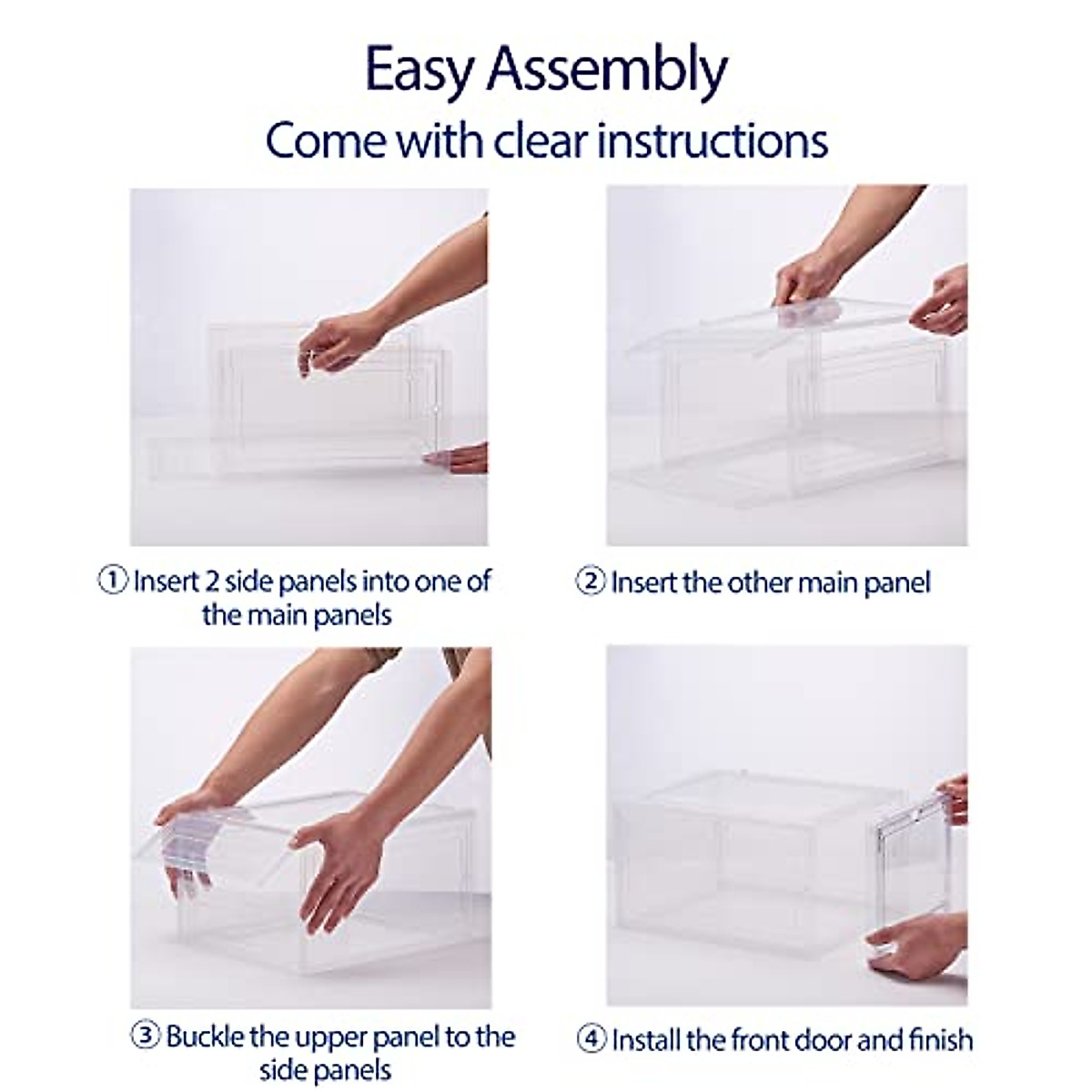 Easy Assembly

Come with clear instructions

① Insert 2 side panels into one of the main panels

② Insert the other main panel

③ Buckle the upper panel to the side panels

④ Install the front door and finish