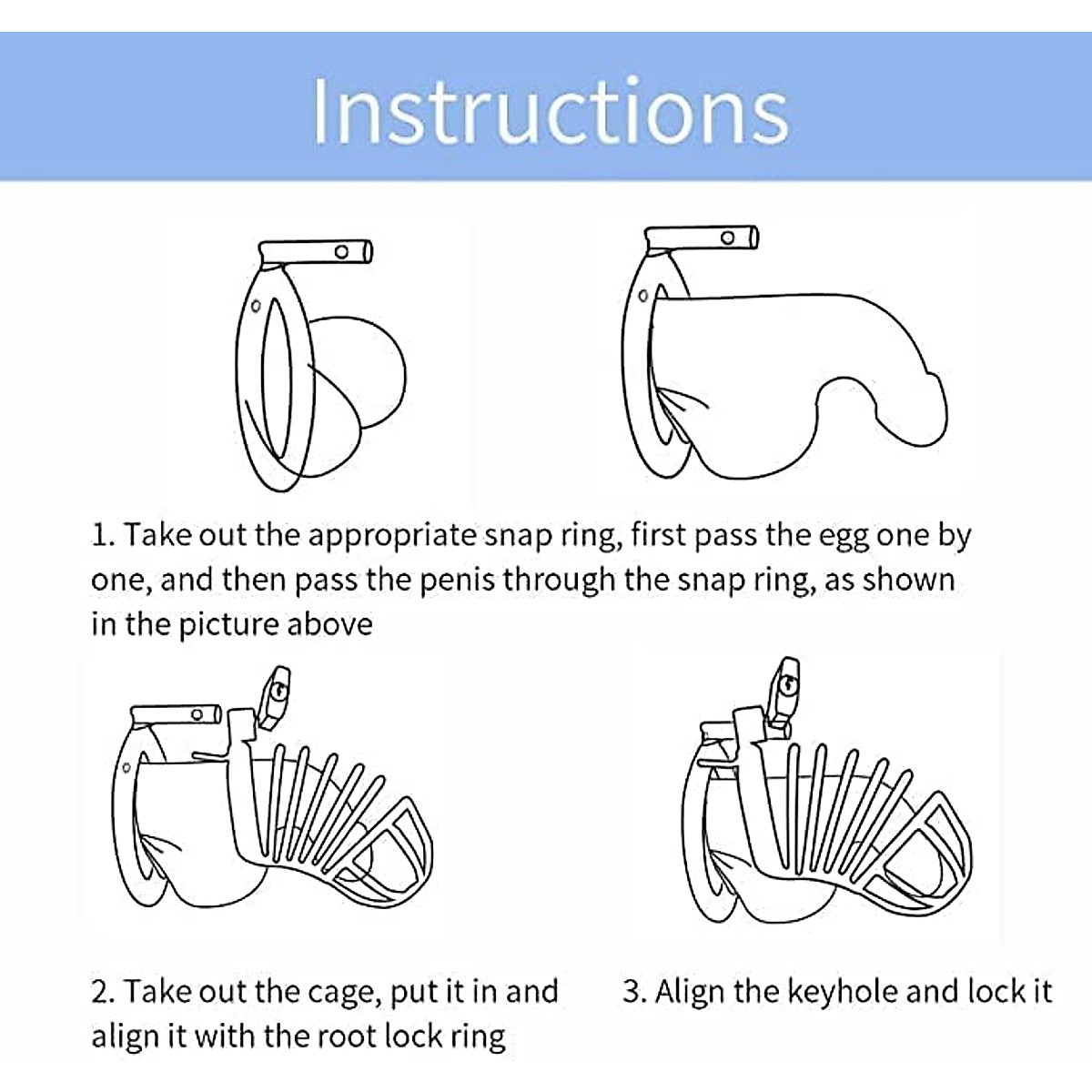 Instructions

1. Take out the appropriate snap ring, first pass the egg one by one, and then pass the penis through the snap ring, as shown in the picture above

2. Take out the cage, put it in and align it with the root lock ring

3. Align the keyhole and lock it