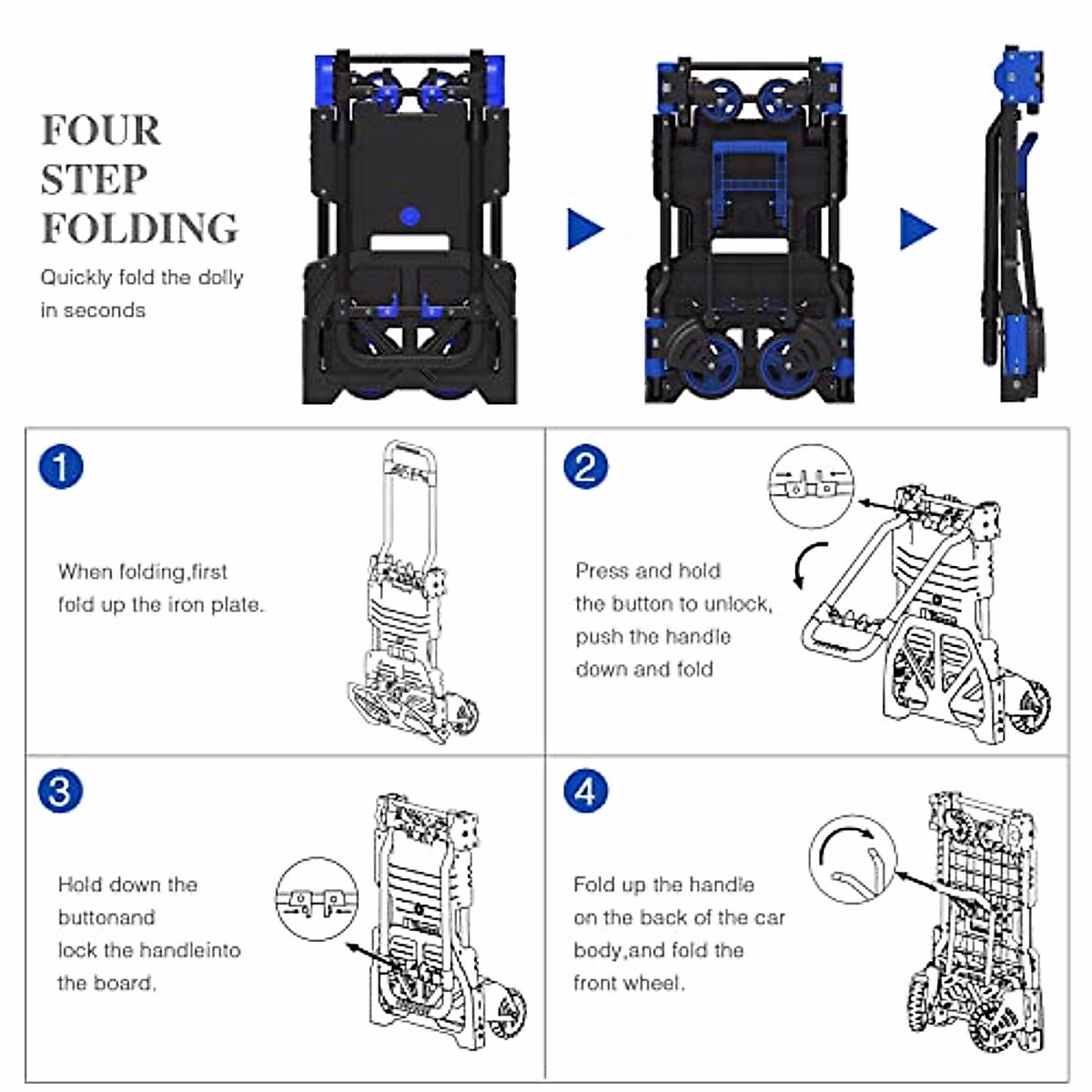 FOUR STEP FOLDING

Quickly fold the dolly in seconds

1

When folding,first fold up the iron plate.

2

Press and hold the button to unlock, push the handle down and fold

3

Hold down the buttonand lock the handleinto the board.

4

Fold up the handle on the back of the car body,and fold the front wheel.