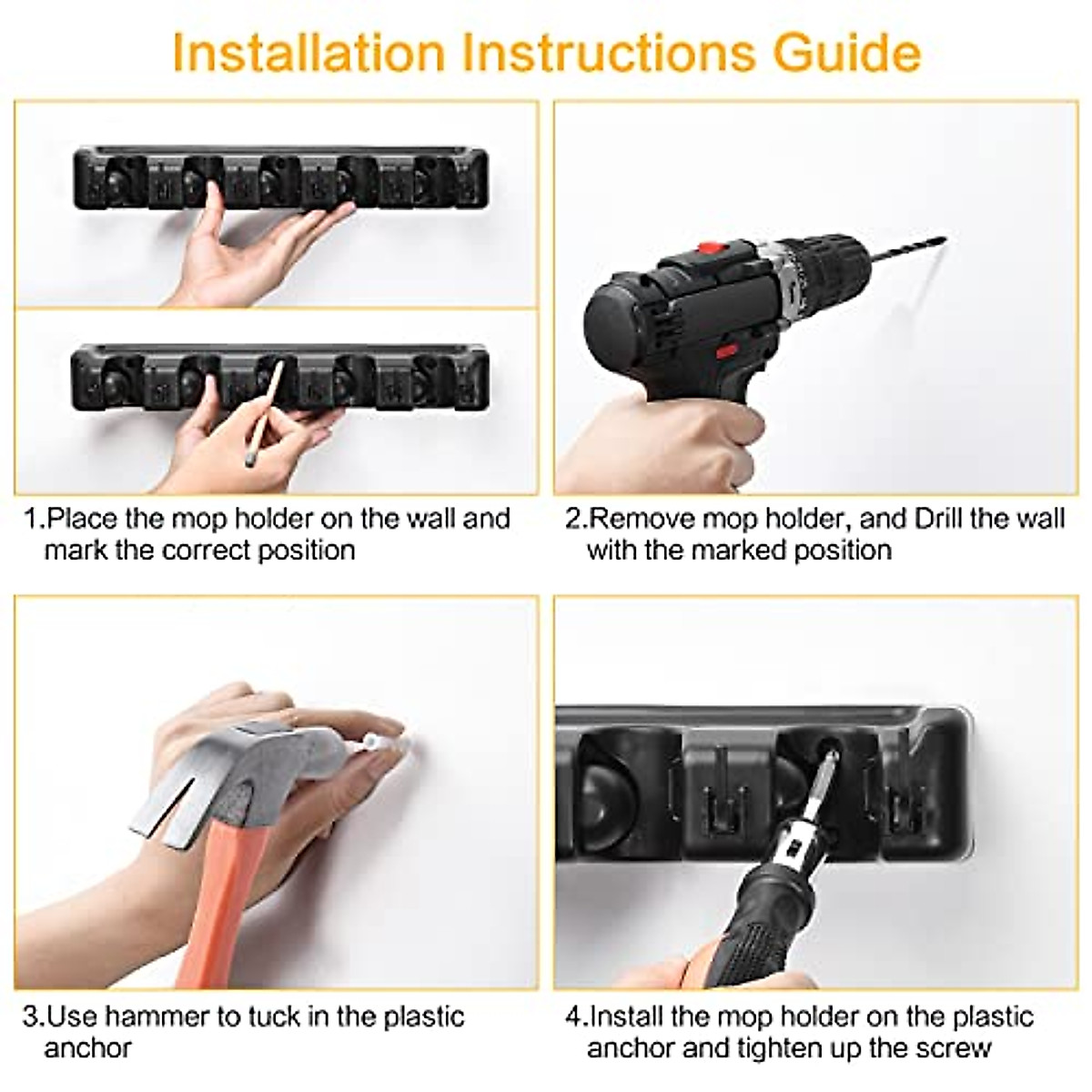 Installation Instructions Guide

1.Place the mop holder on the wall and mark the correct position

2.Remove mop holder, and Drill the wall with the marked position

3.Use hammer to tuck in the plastic anchor

4.Install the mop holder on the plastic anchor and tighten up the screw