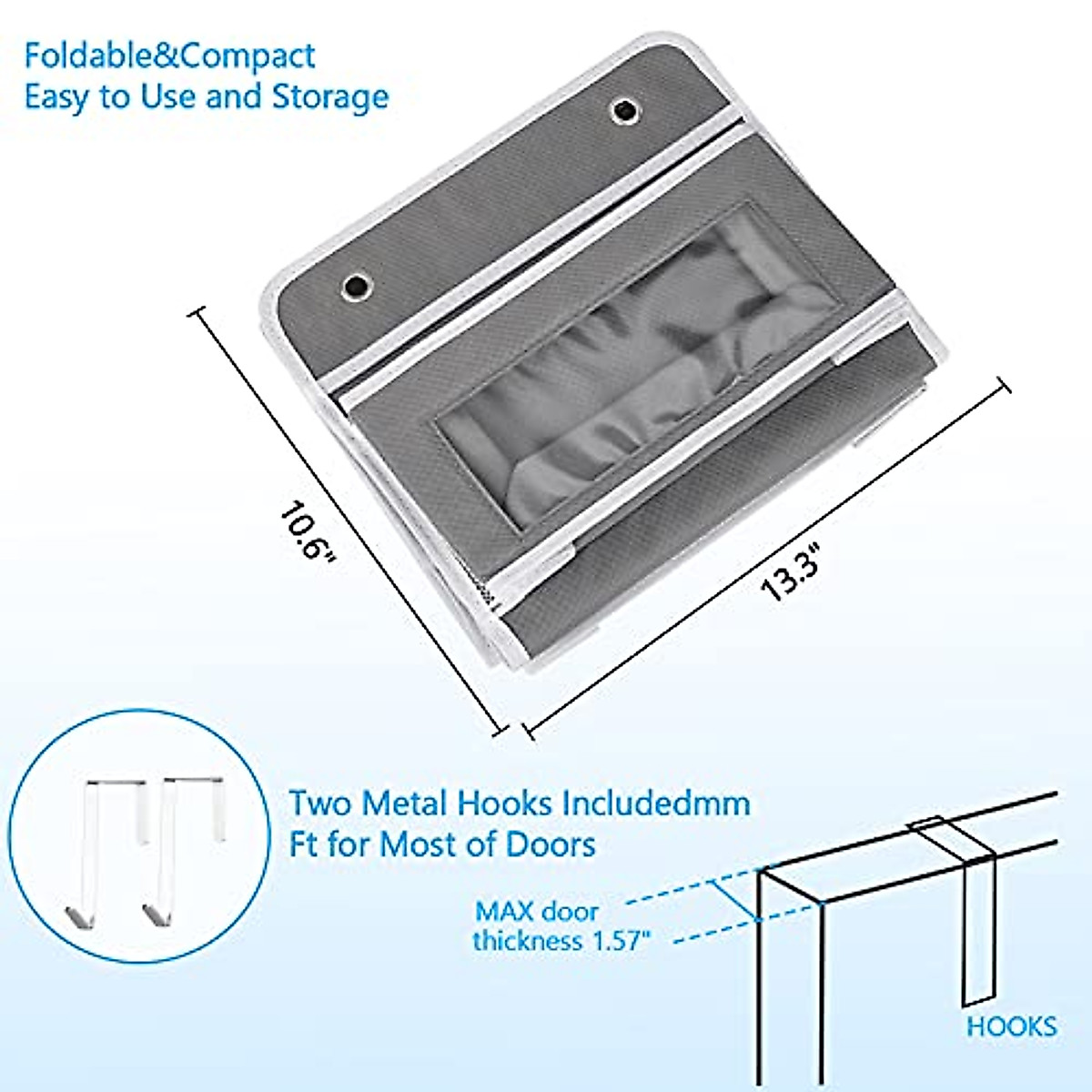 Foldable&Compact
Easy to Use and Storage

10.6"

13.3"

Two Metal Hooks Includedmm
Ft for Most of Doors

MAX door
thickness 1.57"

HOOKS