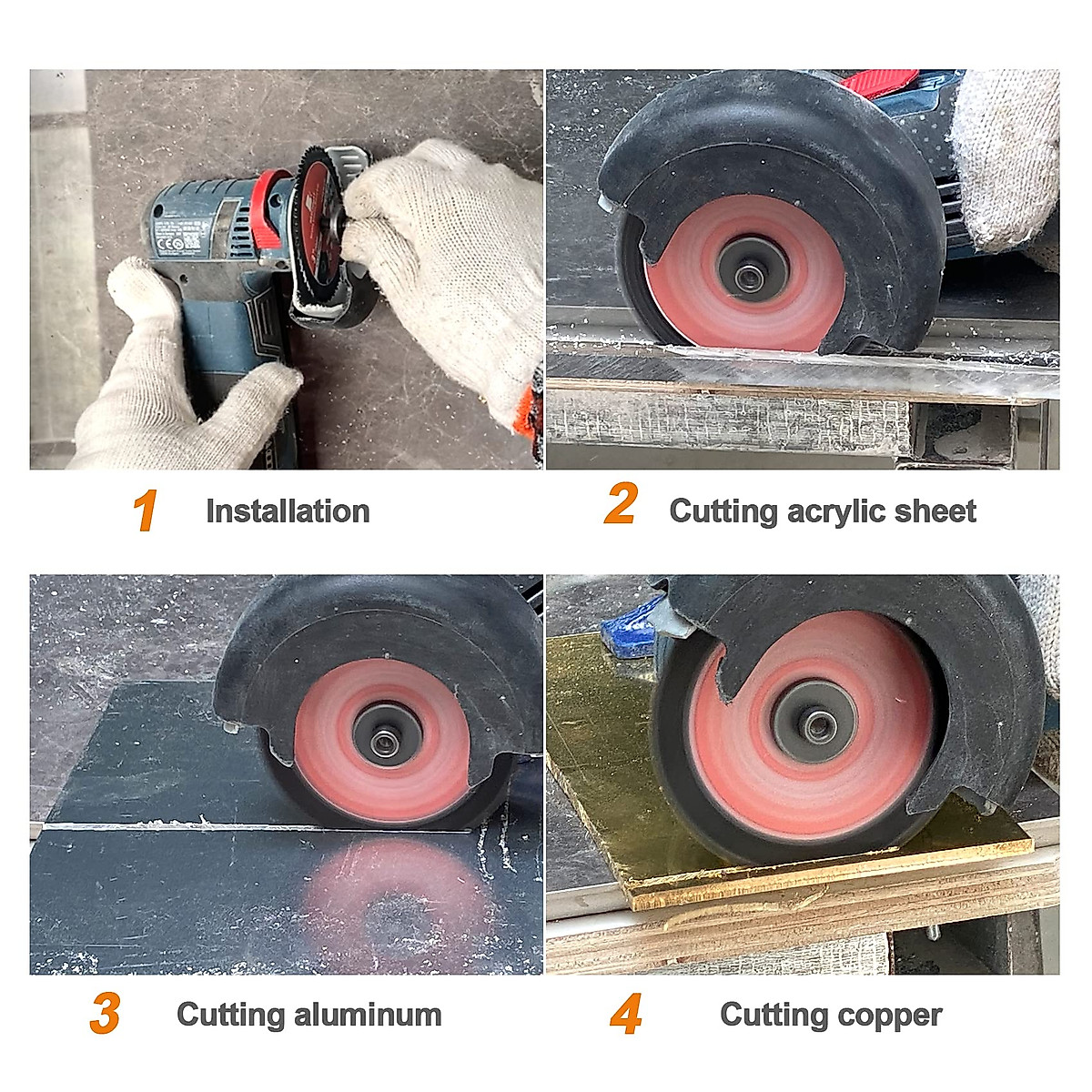 1 Installation

2 Cutting acrylic sheet

3 Cutting aluminum

4 Cutting copper