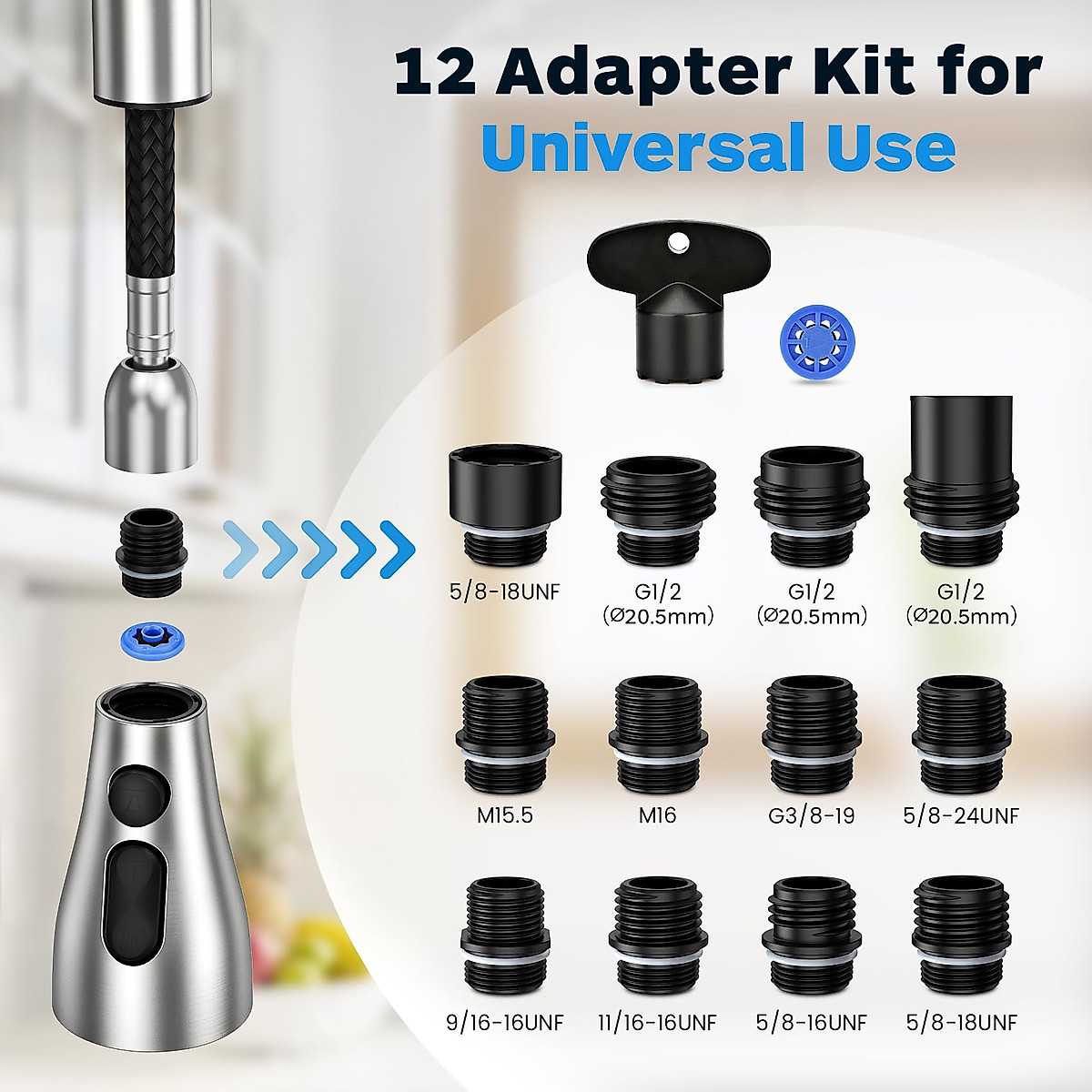 12 Adapter Kit for Universal Use

5/8-18UNF

G1/2 (Ø20.5mm)

G1/2 (Ø20.5mm)

G1/2 (Ø20.5mm)

M15.5

M16

G3/8-19

5/8-24UNF

9/16-16UNF

11/16-16UNF

5/8-16UNF

5/8-18UNF