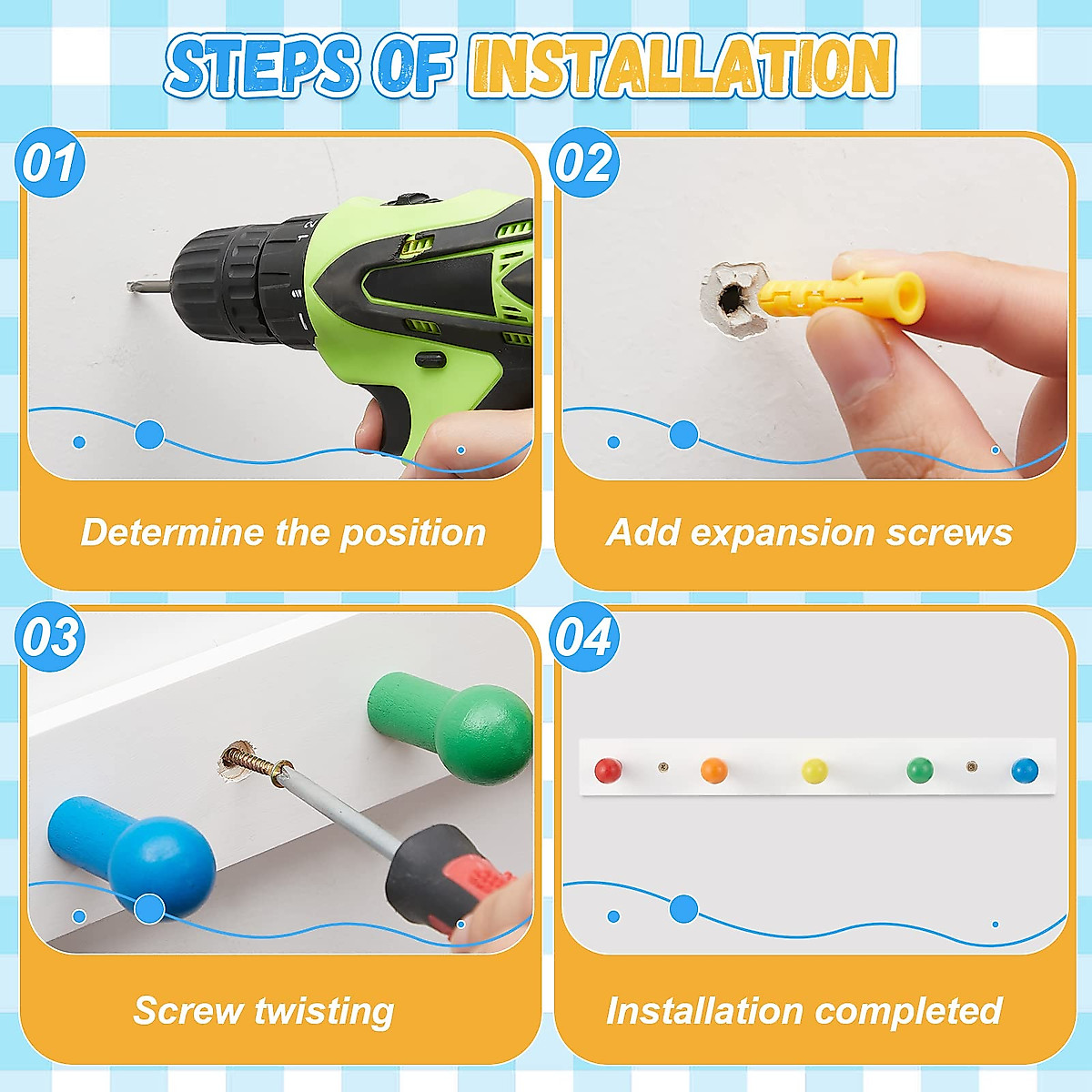 STEPS OF INSTALLATION

01

Determine the position

02

Add expansion screws

03

Screw twisting

04

Installation completed