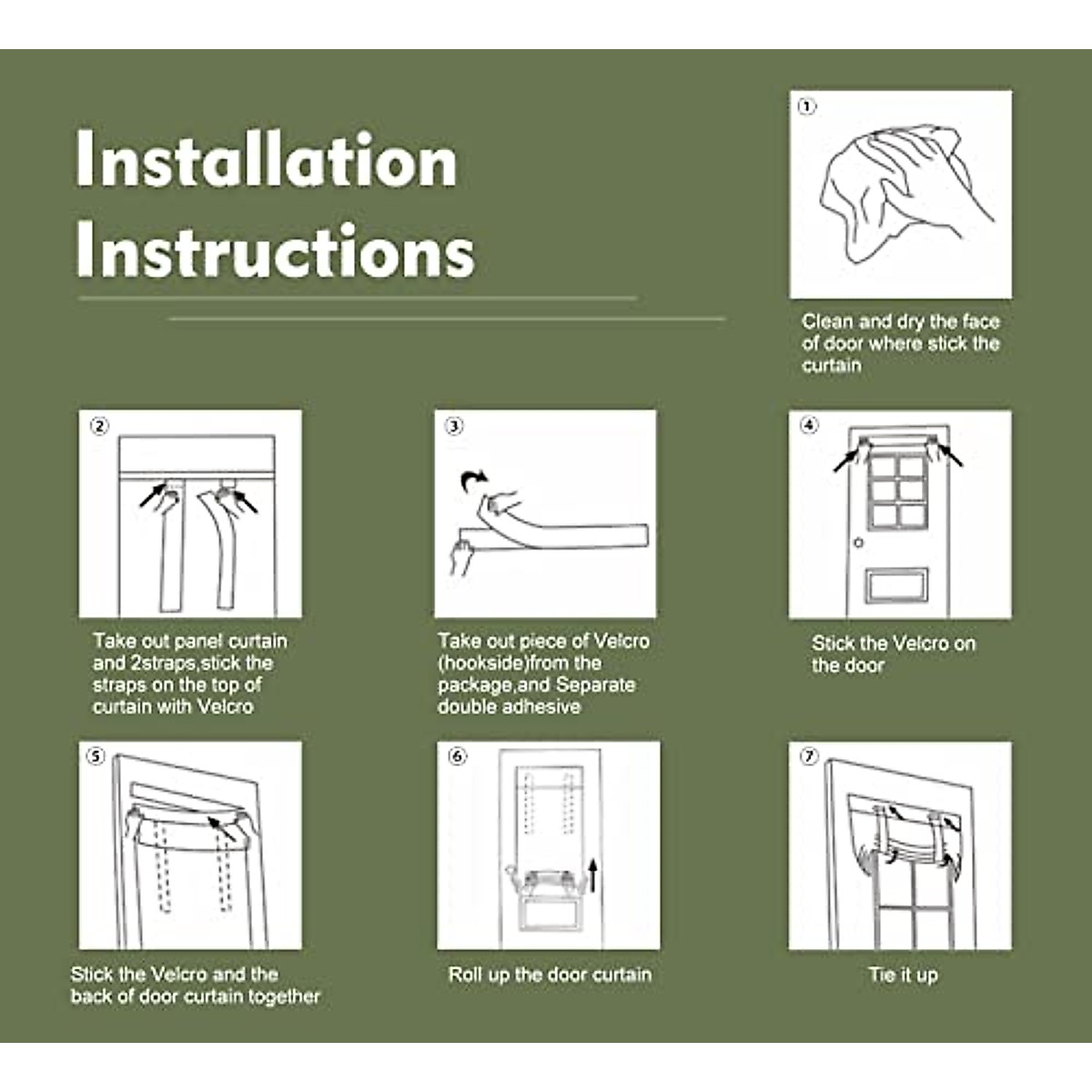 Installation Instructions

①

Clean and dry the face of door where stick the curtain

②

Take out panel curtain and 2straps,stick the straps on the top of curtain with Velcro

③

Take out piece of Velcro (hookside)from the package,and Separate double adhesive

④

Stick the Velcro on the door

⑤

Stick the Velcro and the back of door curtain together

⑥

Roll up the door curtain

⑦

Tie it up