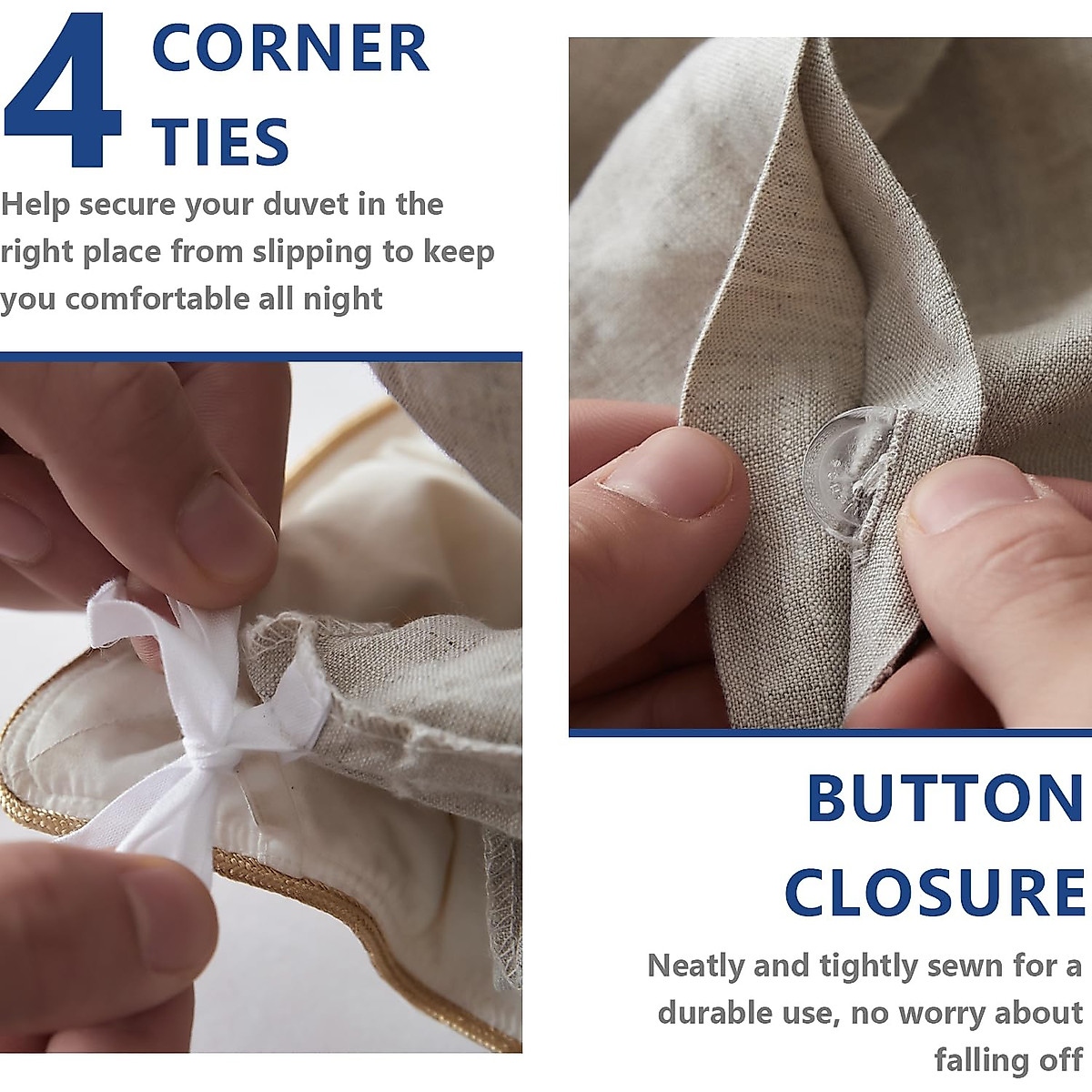 4 CORNER TIES

Help secure your duvet in the right place from slipping to keep you comfortable all night

BUTTON CLOSURE

Neatly and tightly sewn for a durable use, no worry about falling off