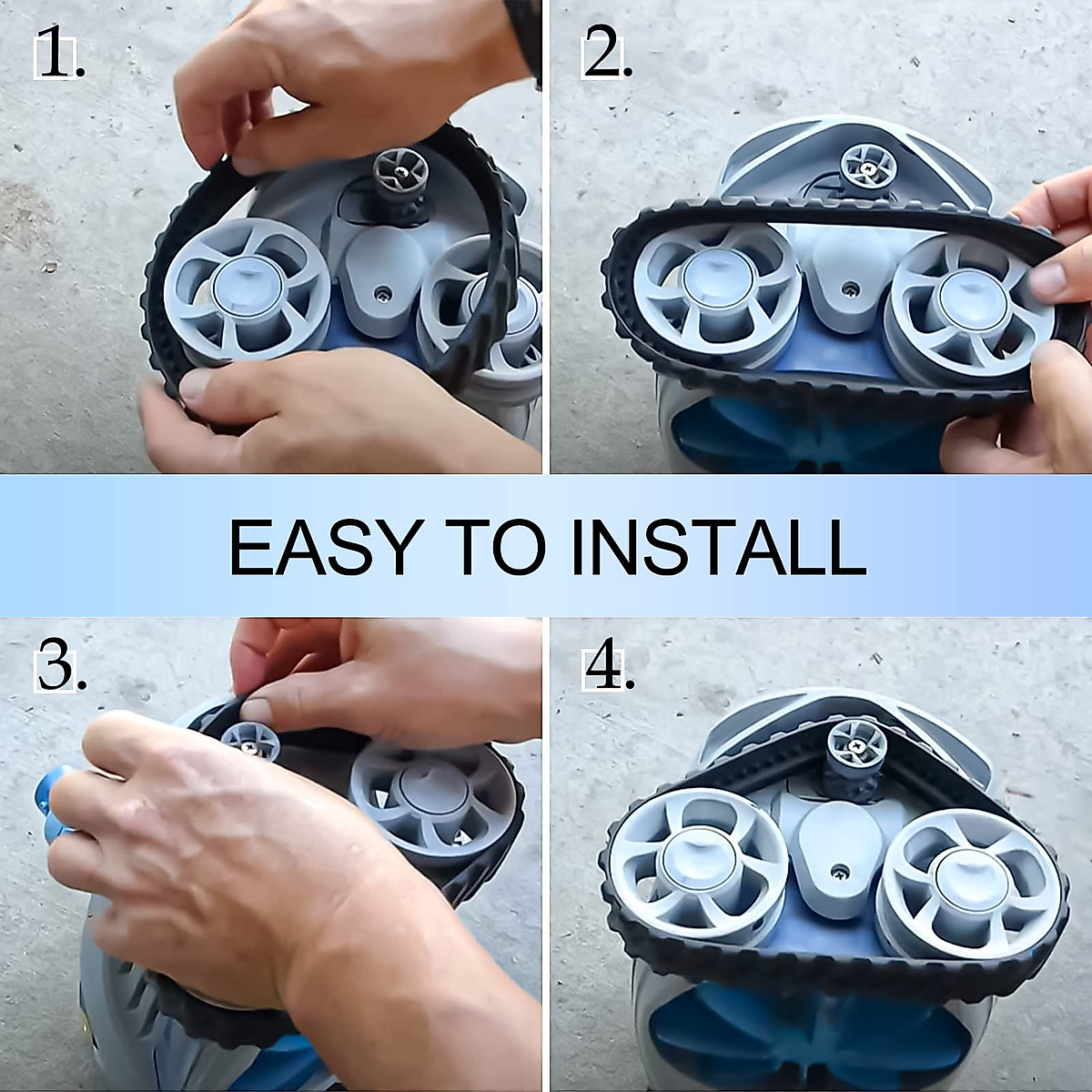 1.

2.

EASY TO INSTALL

3.

4.