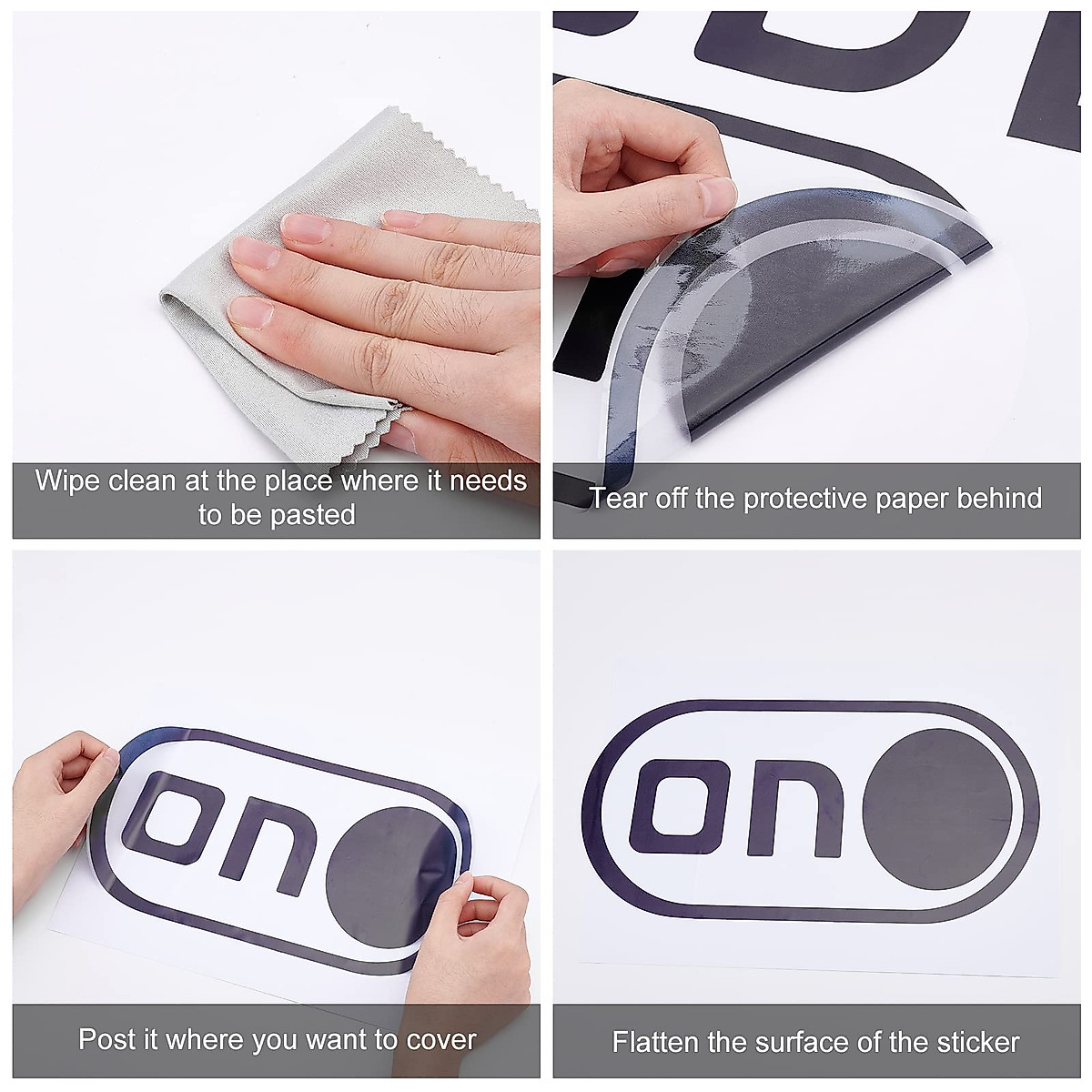 Wipe clean at the place where it needs to be pasted

Tear off the protective paper behind

on

Post it where you want to cover

on

Flatten the surface of the sticker