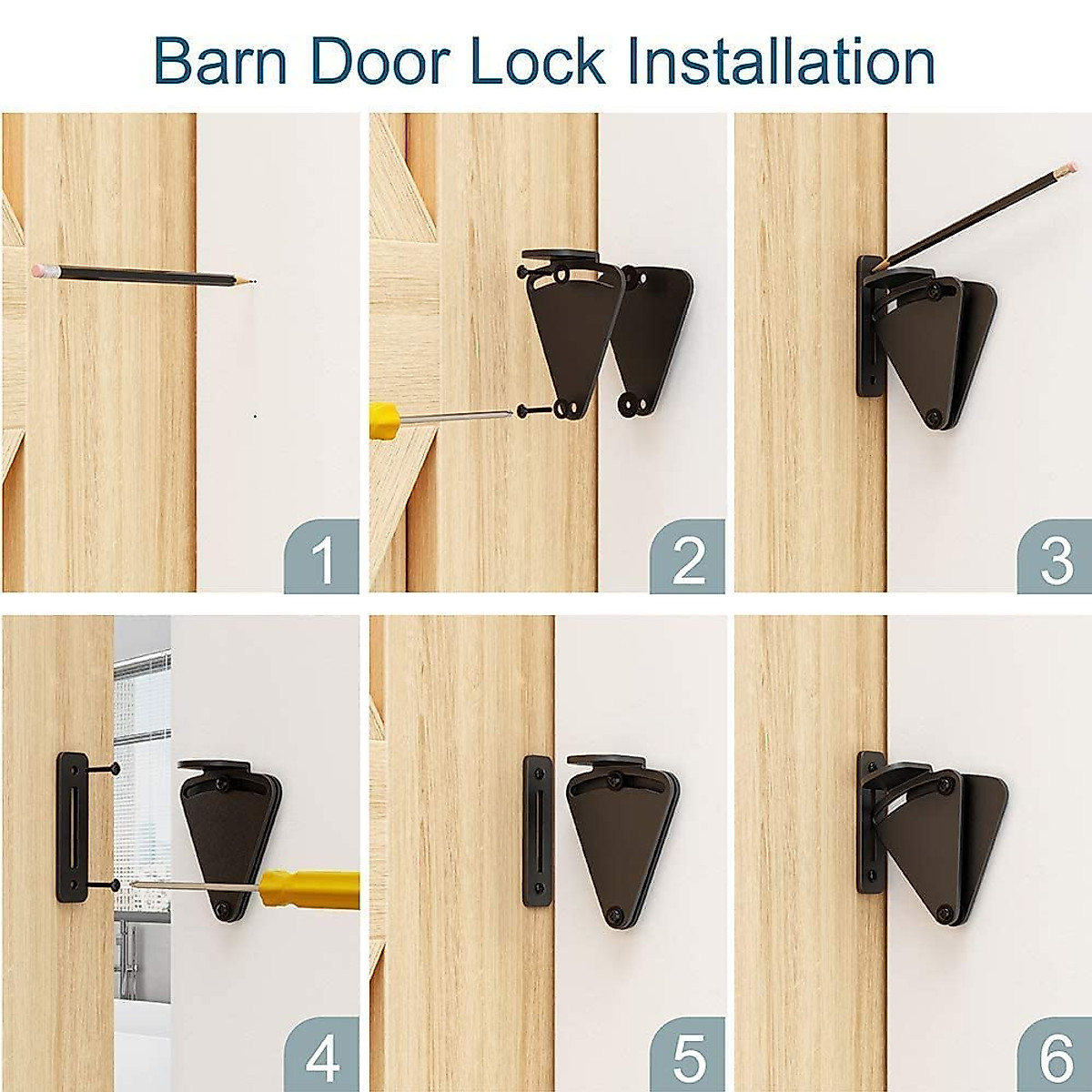 Barn Door Lock Installation

1

2

3

4

5

6