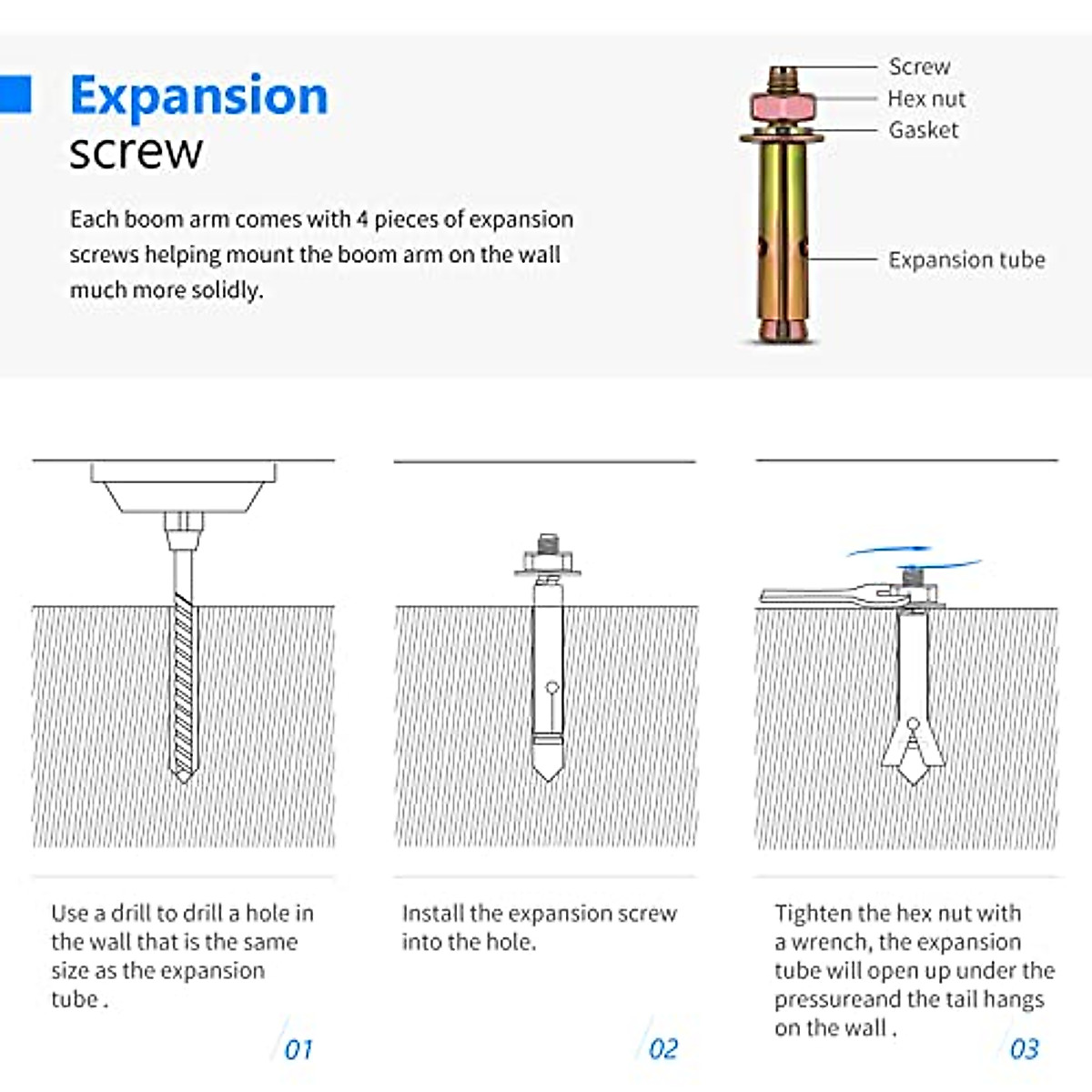 Expansion screw

Each boom arm comes with 4 pieces of expansion screws helping mount the boom arm on the wall much more solidly.

Screw
Hex nut
Gasket
Expansion tube

Use a drill to drill a hole in the wall that is the same size as the expansion tube .

01

Install the expansion screw into the hole.

02

Tighten the hex nut with a wrench, the expansion tube will open up under the pressureand the tail hangs on the wall .

03