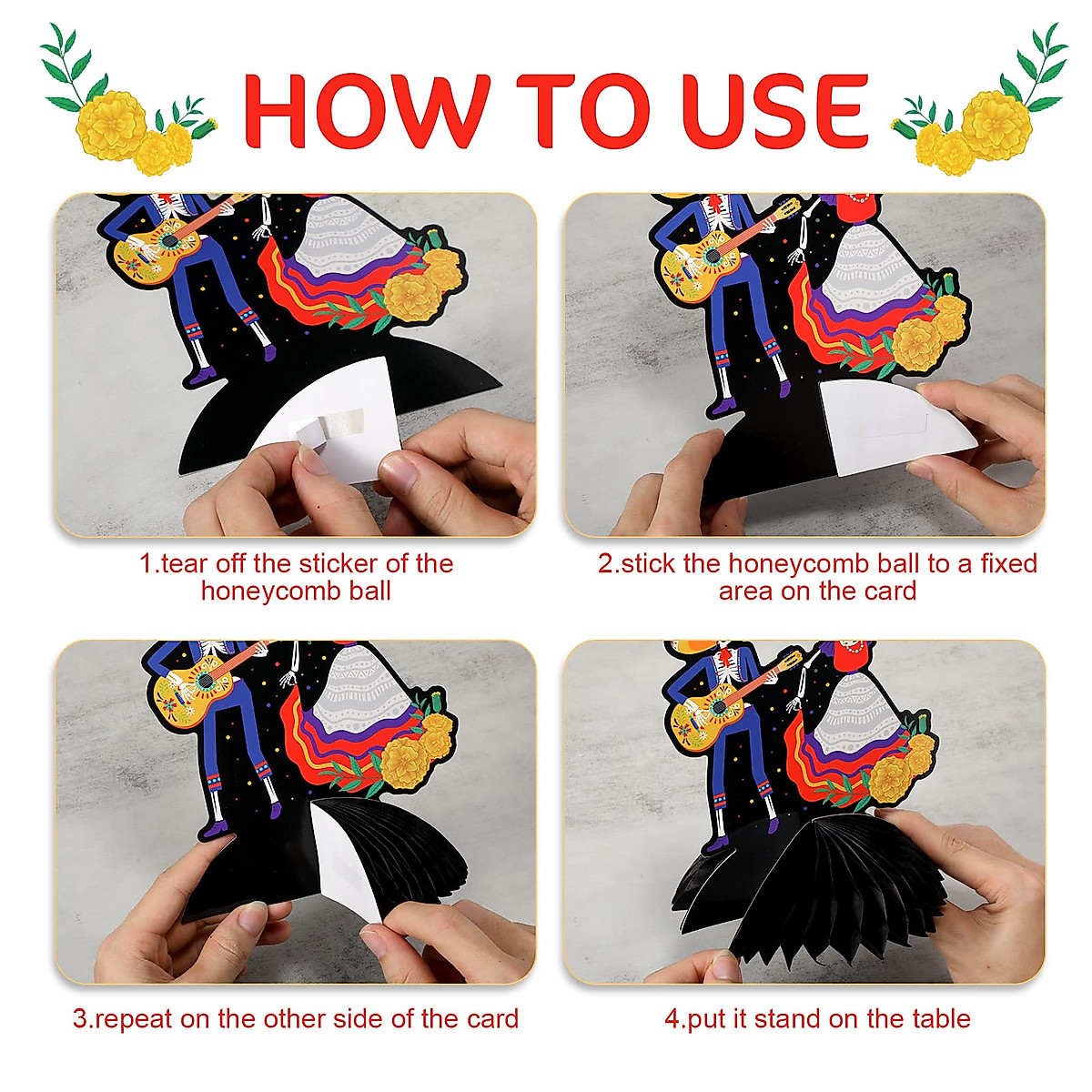 HOW TO USE

1.tear off the sticker of the honeycomb ball

2.stick the honeycomb ball to a fixed area on the card

3.repeat on the other side of the card

4.put it stand on the table