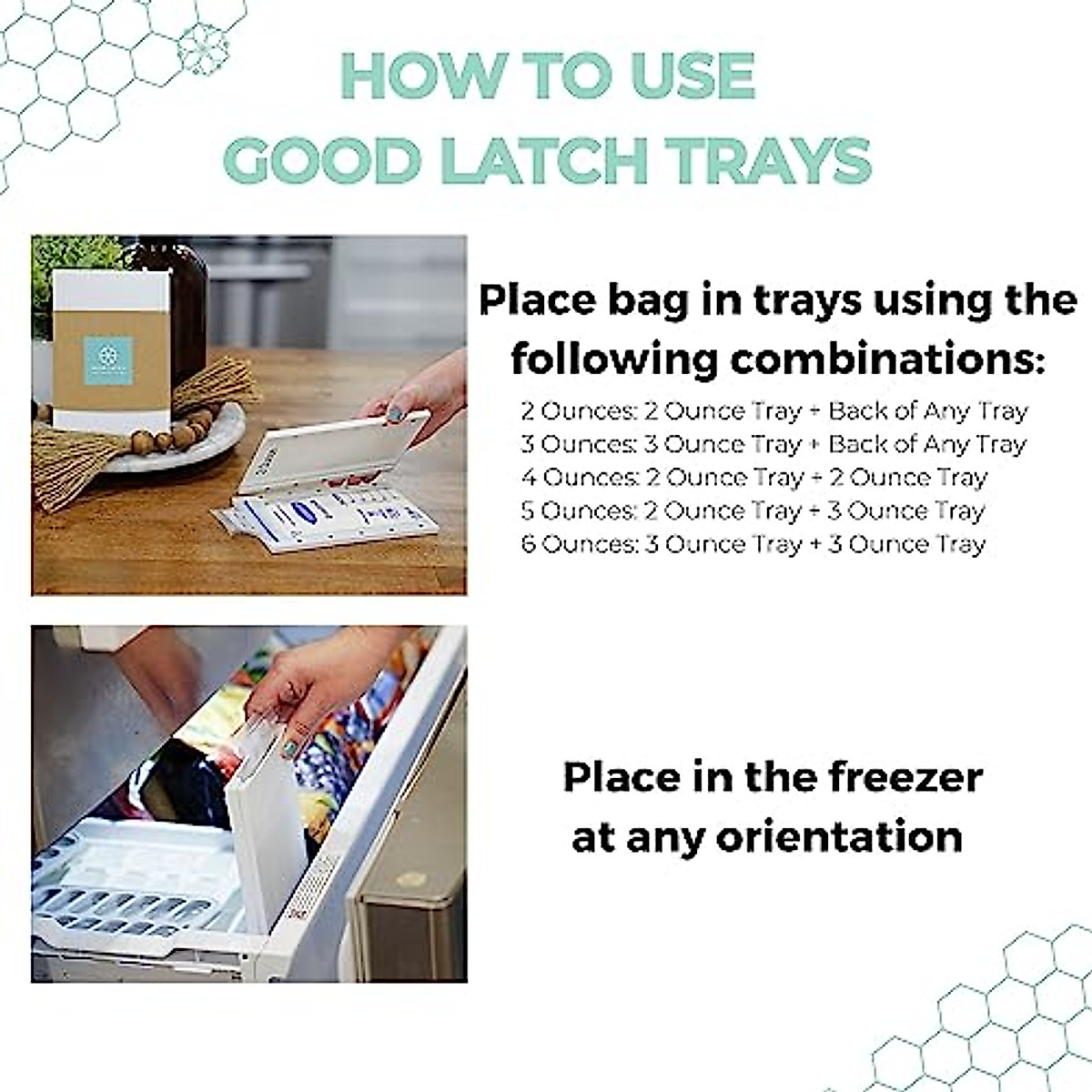 HOW TO USE
GOOD LATCH TRAYS

Place bag in trays using the following combinations:

2 Ounces: 2 Ounce Tray + Back of Any Tray
3 Ounces: 3 Ounce Tray + Back of Any Tray
4 Ounces: 2 Ounce Tray + 2 Ounce Tray
5 Ounces: 2 Ounce Tray + 3 Ounce Tray
6 Ounces: 3 Ounce Tray + 3 Ounce Tray

Place in the freezer at any orientation